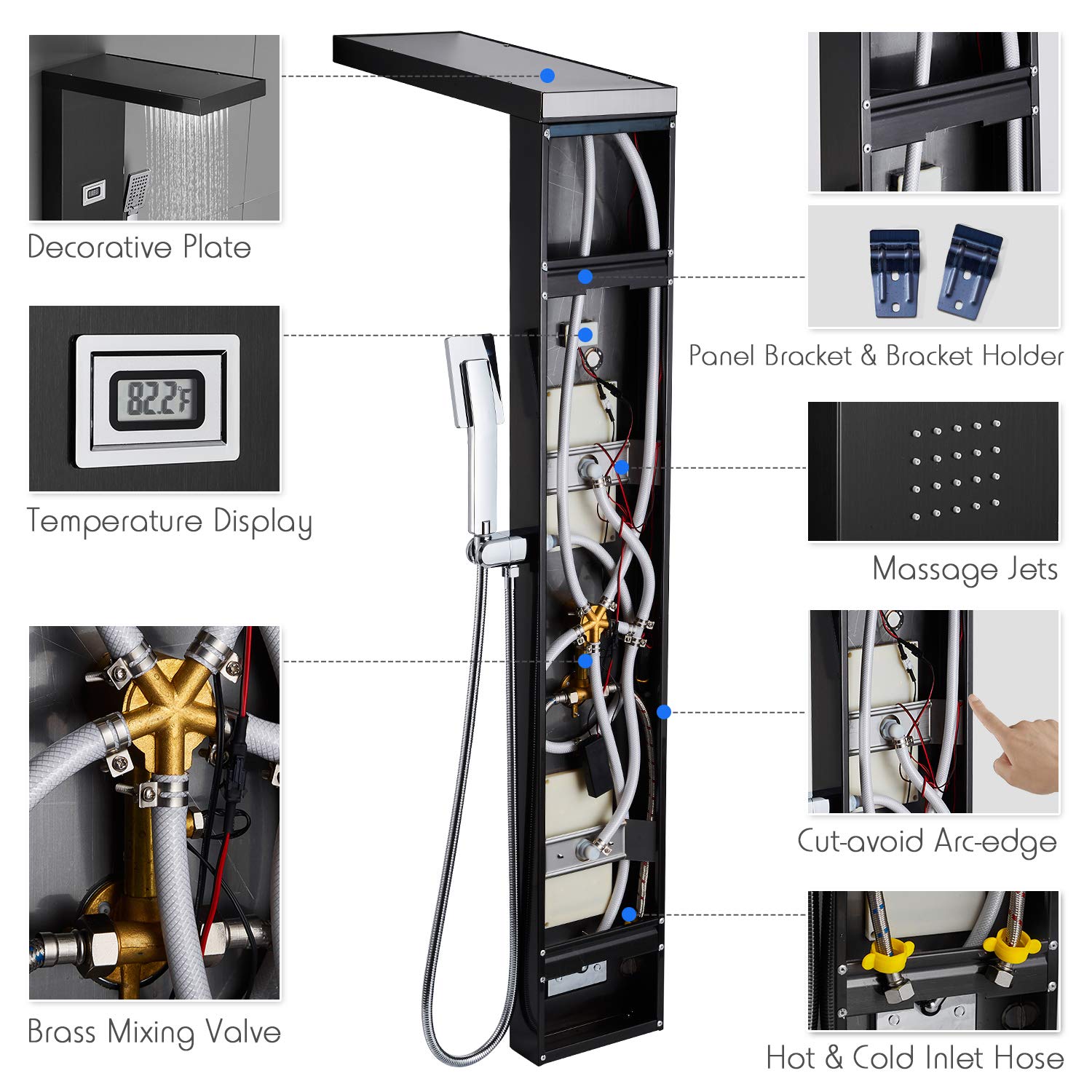 Decorative Plate

82.2°F

Temperature Display

Brass Mixing Valve

Panel Bracket & Bracket Holder

Massage Jets

Cut-avoid Arc-edge

Hot & Cold Inlet Hose