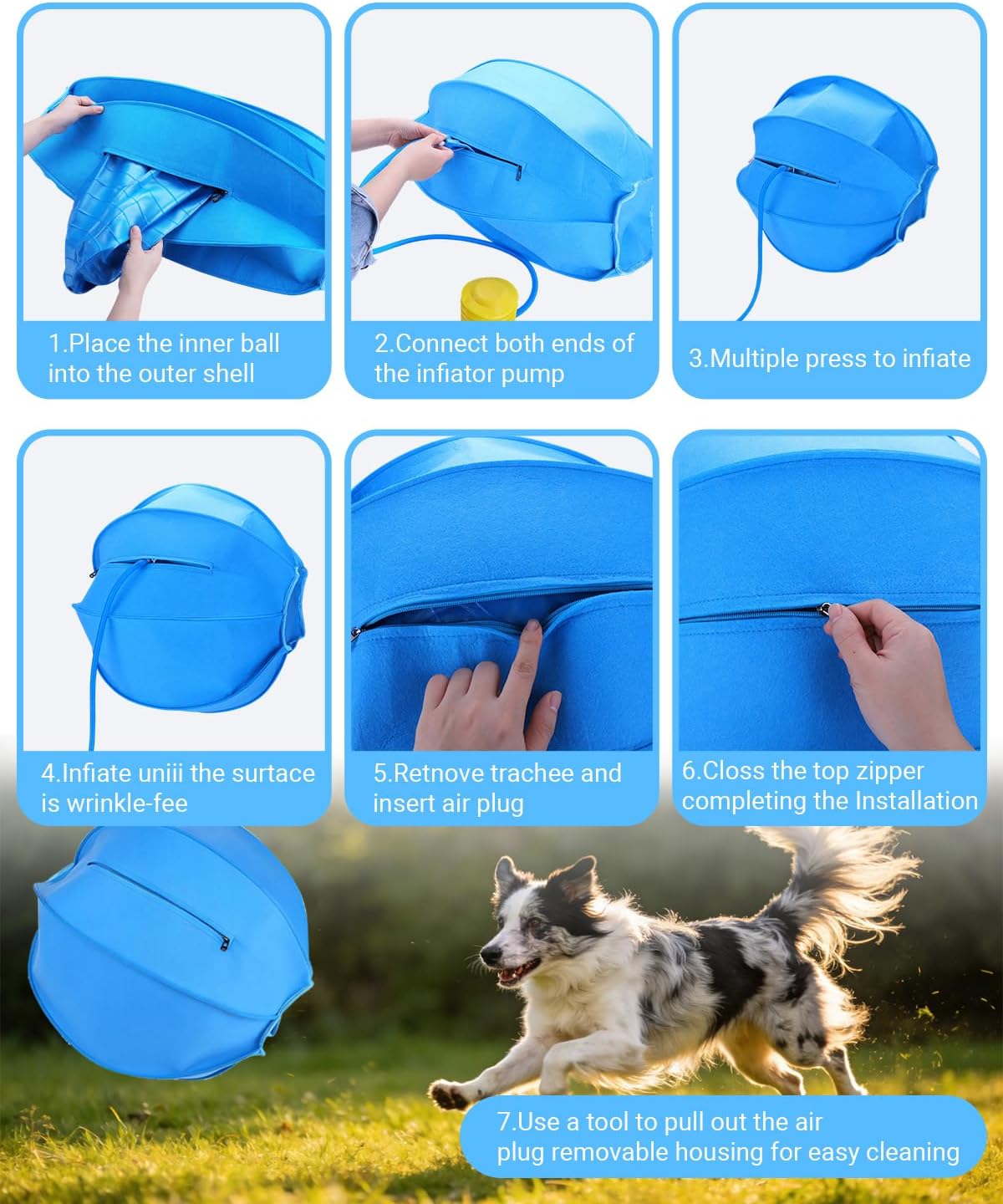 1.Place the inner ball into the outer shell

2.Connect both ends of the infiator pump

3.Multiple press to infiate

4.Infiate uniii the surtace is wrinkle-fee

5.Retnove trachee and insert air plug

6.Closs the top zipper completing the Installation

7.Use a tool to pull out the air plug removable housing for easy cleaning