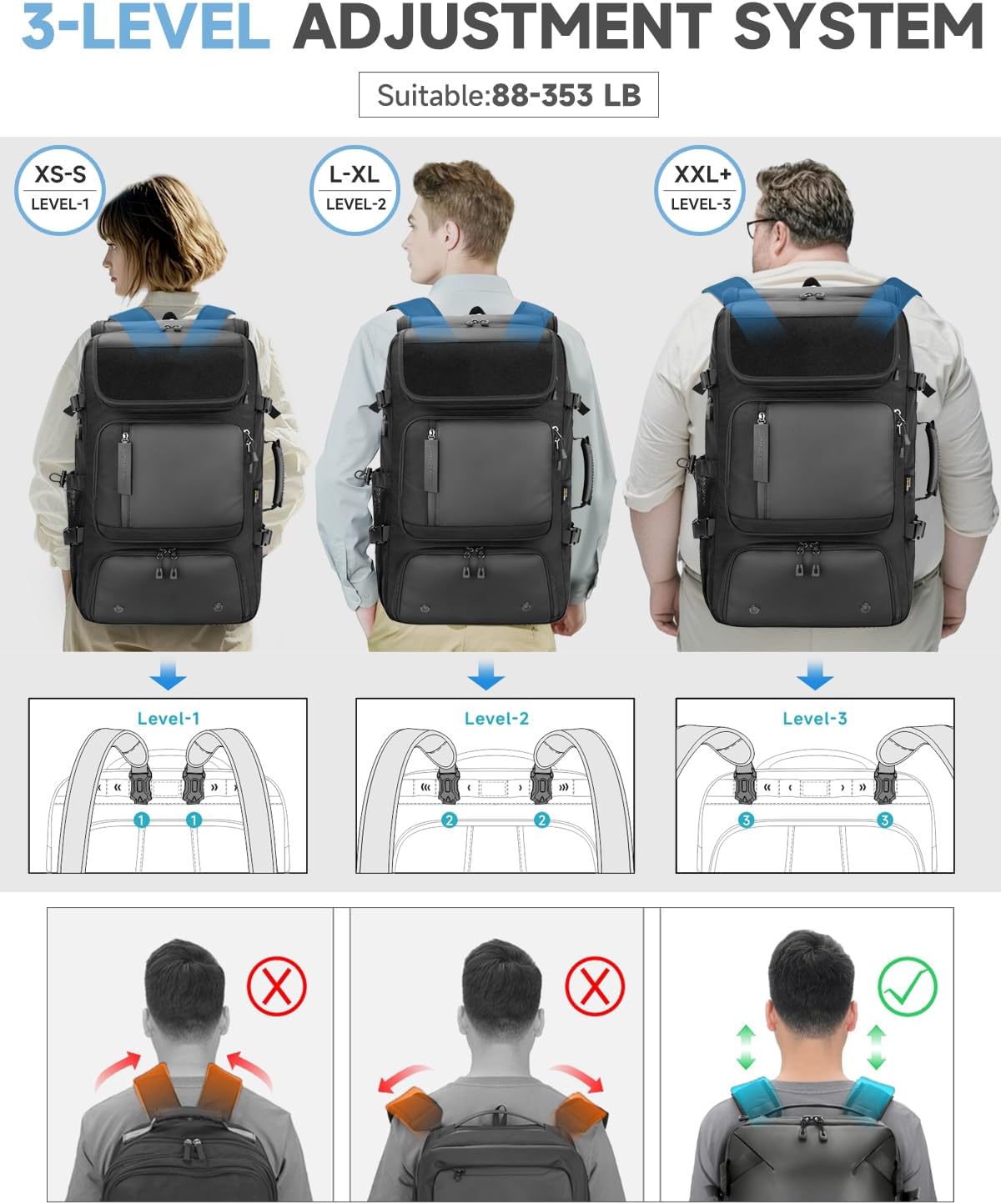 3-LEVEL ADJUSTMENT SYSTEM

Suitable:88-353 LB

XS-S
LEVEL-1

L-XL
LEVEL-2

XXL+
LEVEL-3

Level-1

1 1

Level-2

2 2

Level-3

3 3