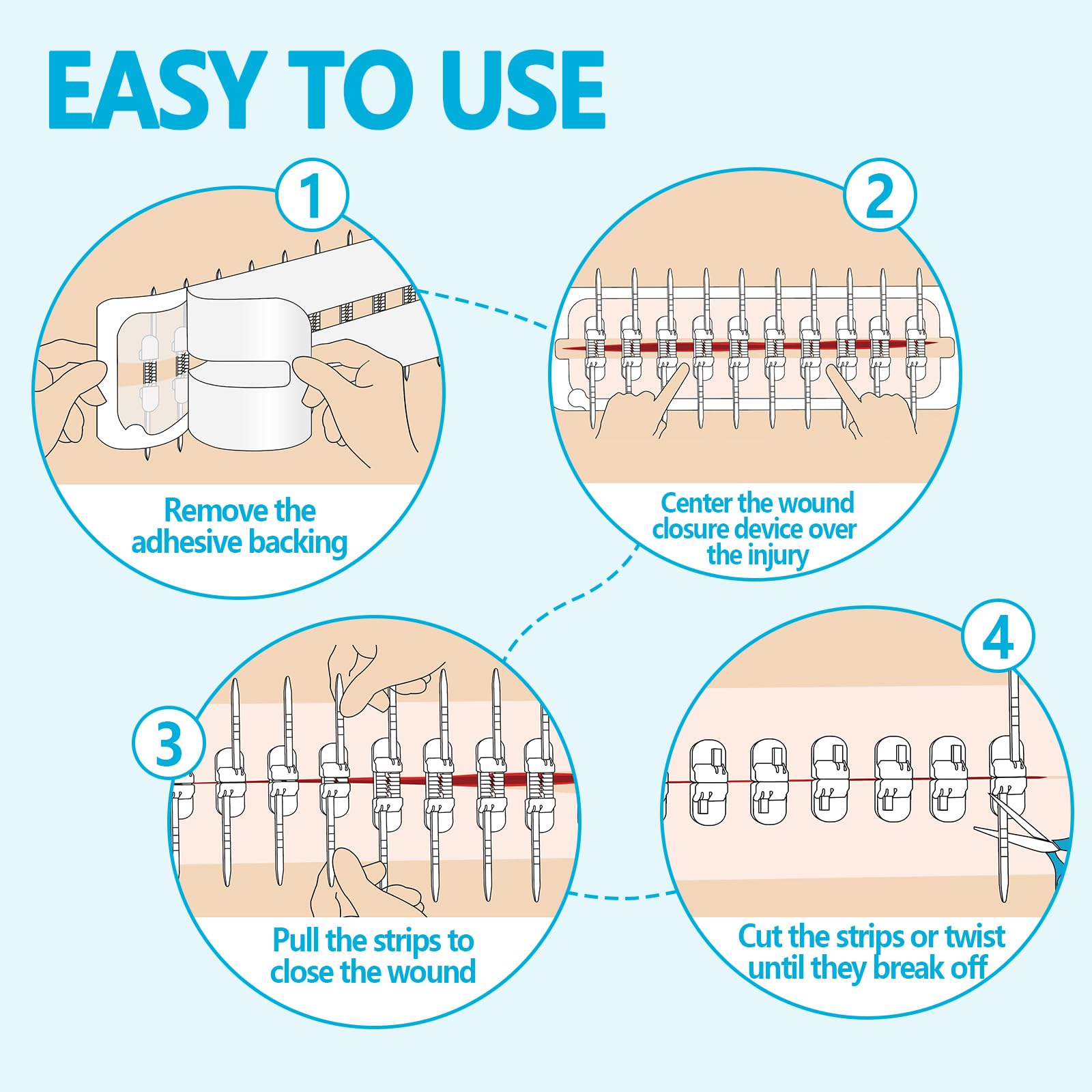 EASY TO USE

1
Remove the adhesive backing

2
Center the wound closure device over the injury

3
Pull the strips to close the wound

4
Cut the strips or twist until they break off