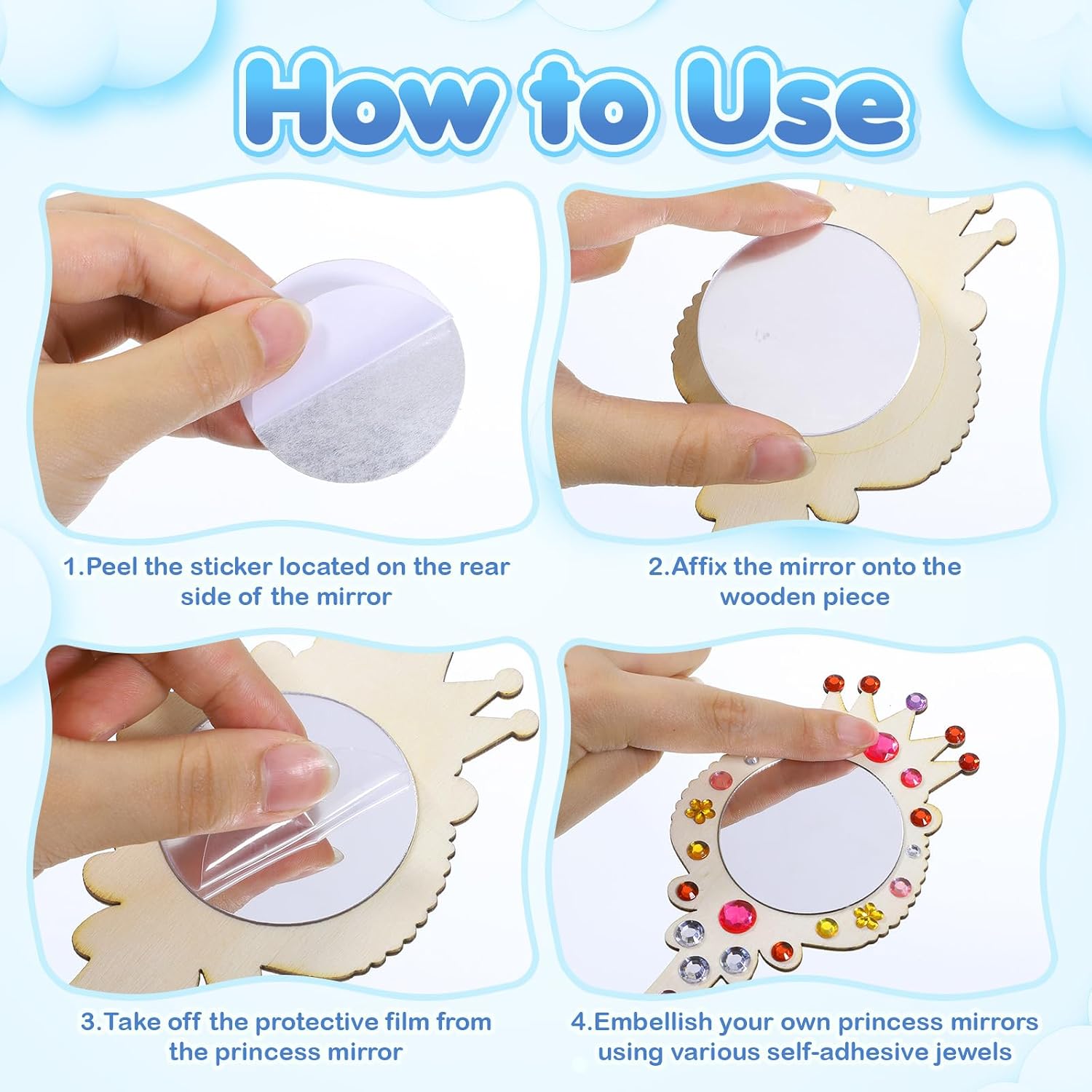 How to Use

1.Peel the sticker located on the rear side of the mirror

2.Affix the mirror onto the wooden piece

3.Take off the protective film from the princess mirror

4.Embellish your own princess mirrors using various self-adhesive jewels