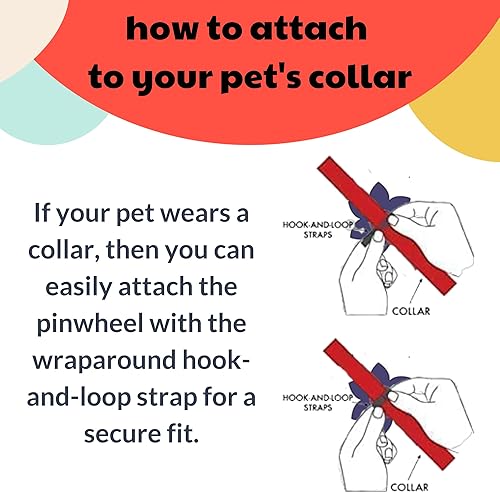 how to attach to your pet's collar

If your pet wears a collar, then you can easily attach the pinwheel with the wraparound hook-and-loop strap for a secure fit.

HOOK-AND-LOOP STRAPS

COLLAR

HOOK-AND-LOOP STRAPS

COLLAR