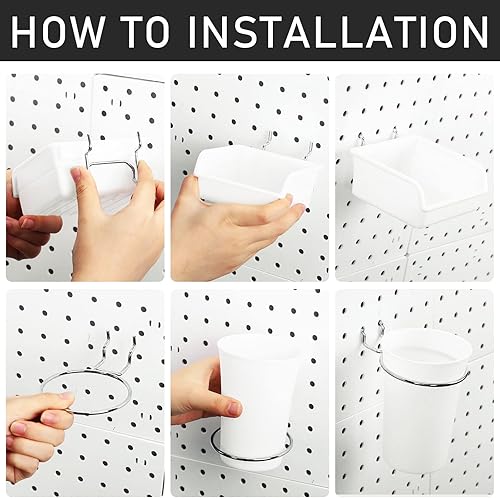 HOW TO INSTALLATION