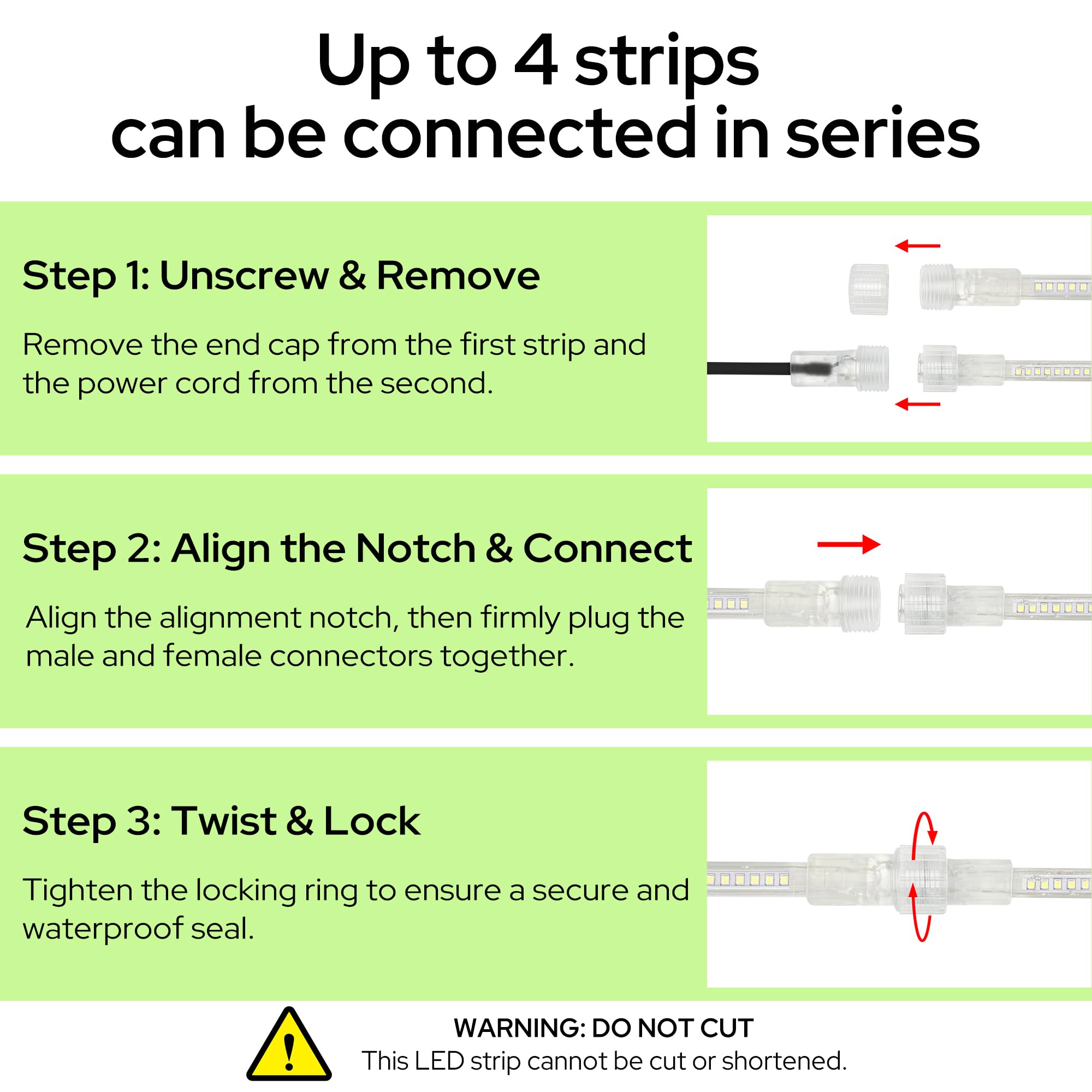 Up to 4 strips can be connected in series

Step 1: Unscrew & Remove

Remove the end cap from the first strip and the power cord from the second.

Step 2: Align the Notch & Connect

Align the alignment notch, then firmly plug the male and female connectors together.

Step 3: Twist & Lock

Tighten the locking ring to ensure a secure and waterproof seal.

!

WARNING: DO NOT CUT

This LED strip cannot be cut or shortened.