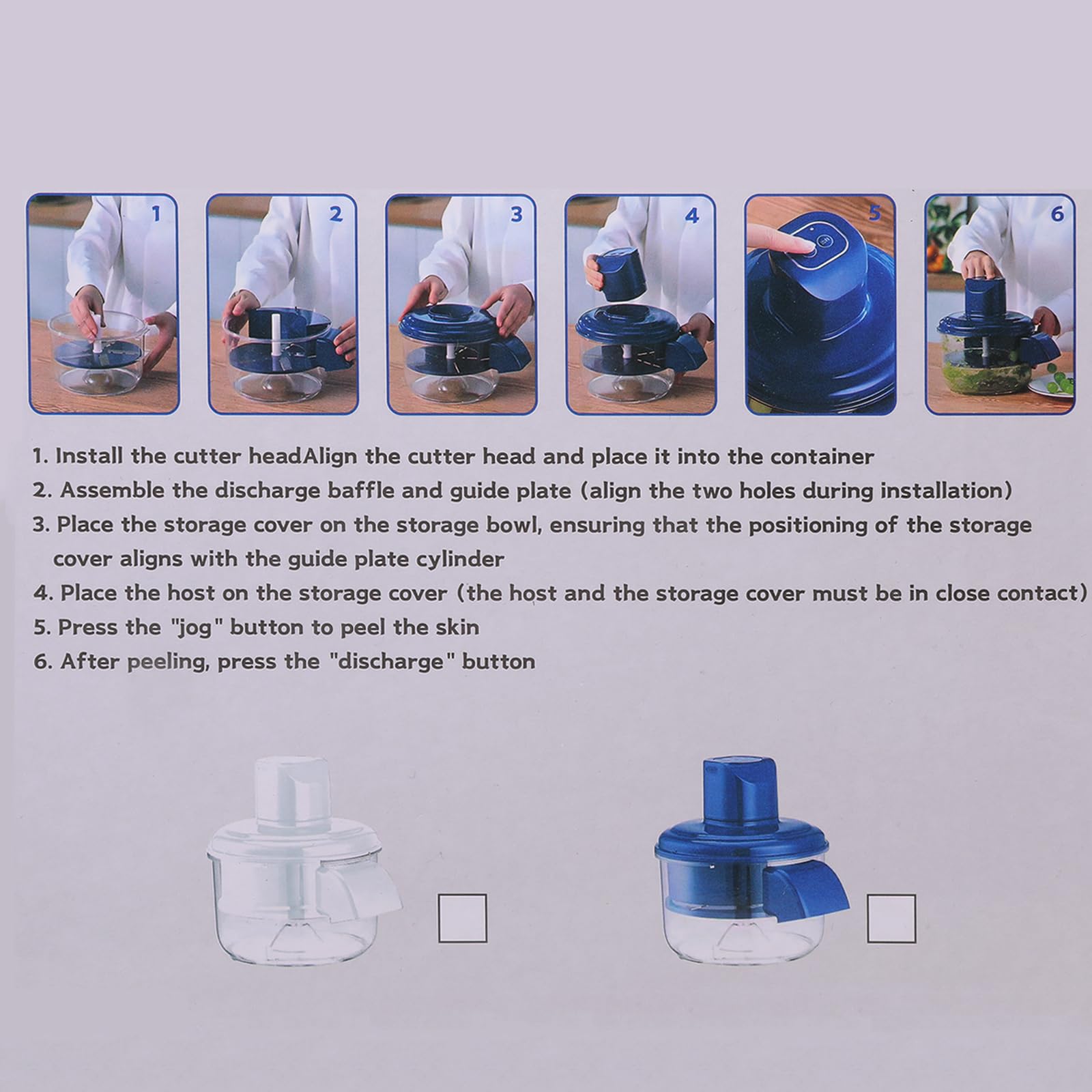 1

2

3

4

5

6

1. Install the cutter headAlign the cutter head and place it into the container
2. Assemble the discharge baffle and guide plate (align the two holes during installation)
3. Place the storage cover on the storage bowl, ensuring that the positioning of the storage cover aligns with the guide plate cylinder
4. Place the host on the storage cover (the host and the storage cover must be in close contact)
5. Press the "jog" button to peel the skin
6. After peeling, press the "discharge" button