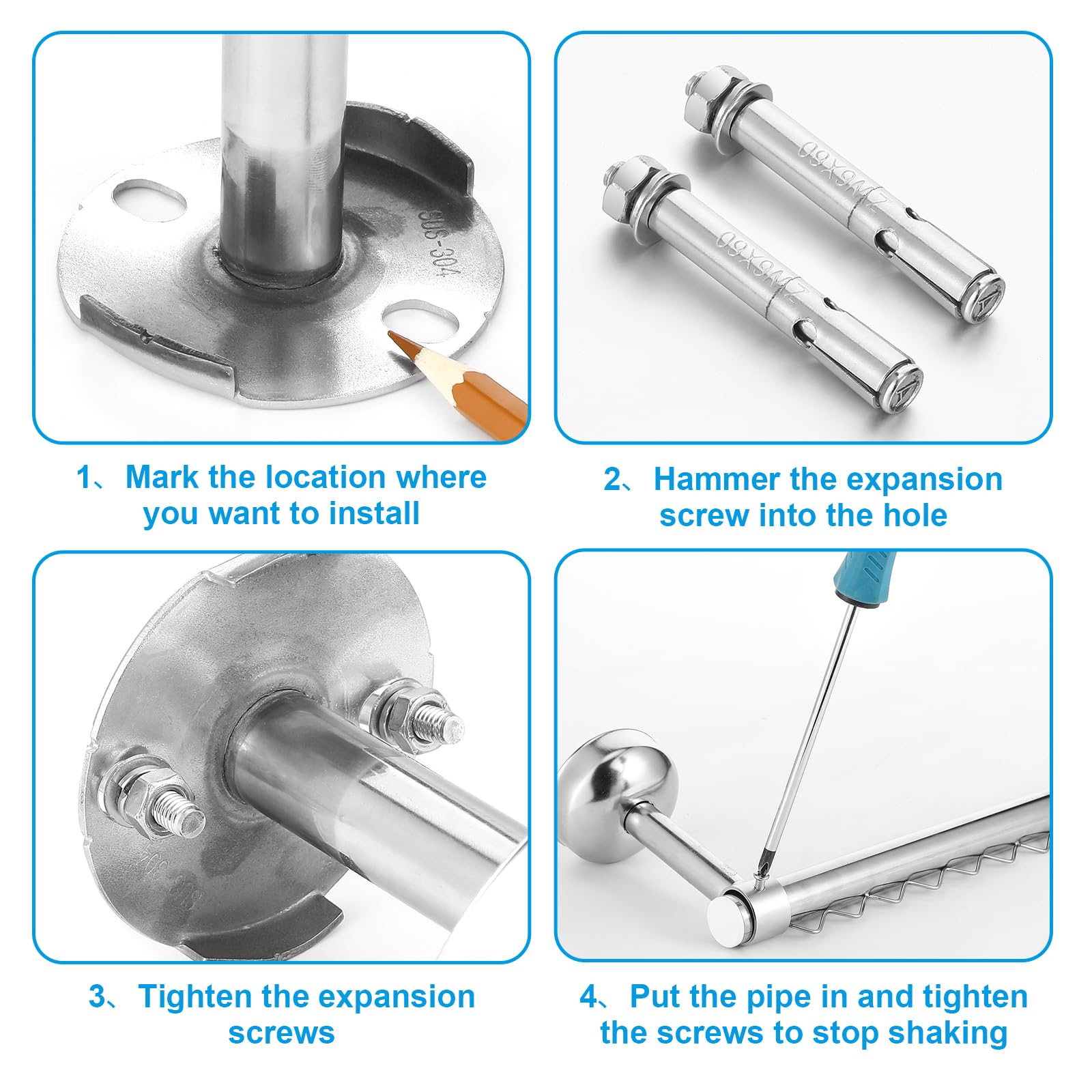 SUS-304

ZM6X60

ZM6X60

1、Mark the location where you want to install

2、Hammer the expansion screw into the hole

3、Tighten the expansion screws

4、Put the pipe in and tighten the screws to stop shaking