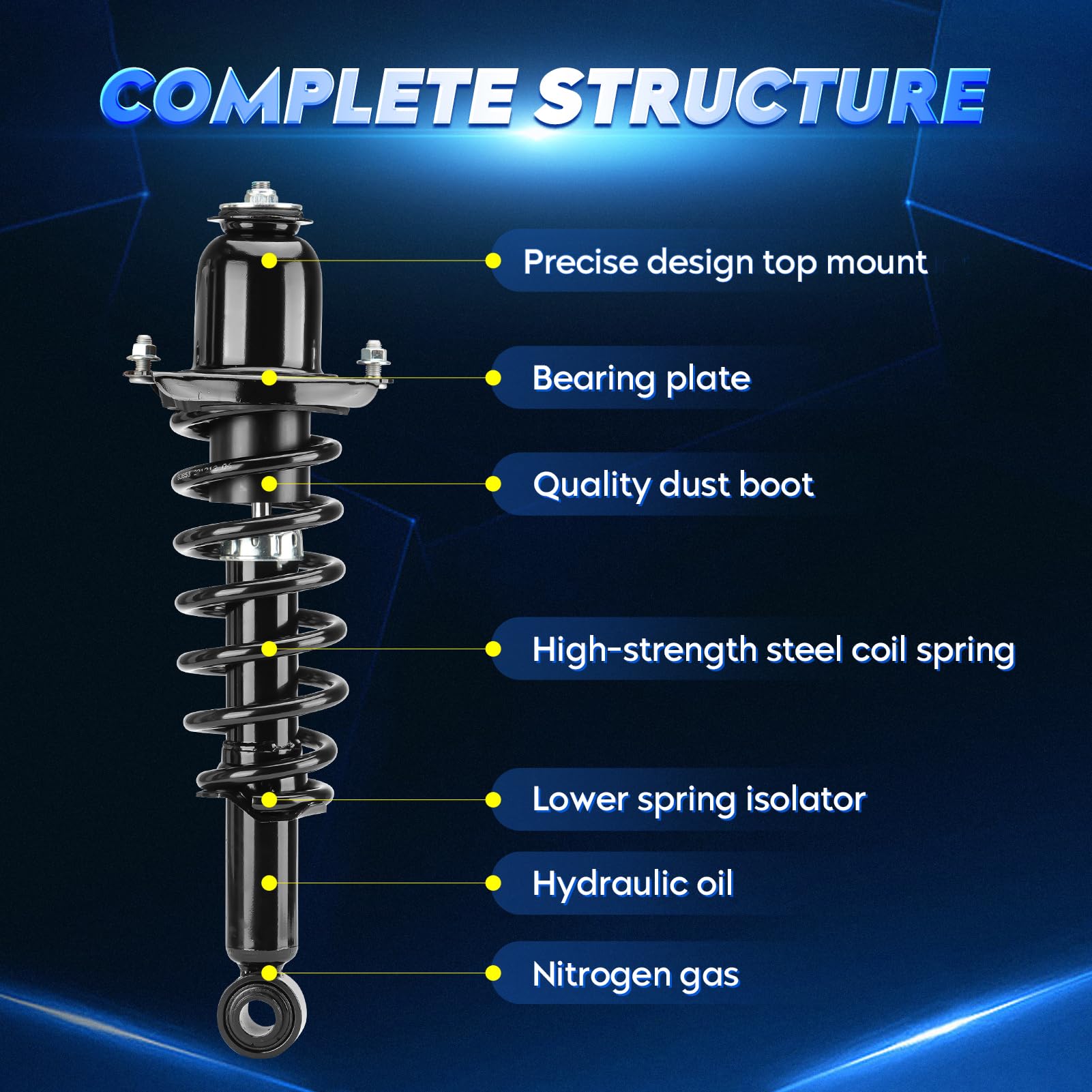 COMPLETE STRUCTURE

Precise design top mount

Bearing plate

Quality dust boot

High-strength steel coil spring

Lower spring isolator

Hydraulic oil

Nitrogen gas