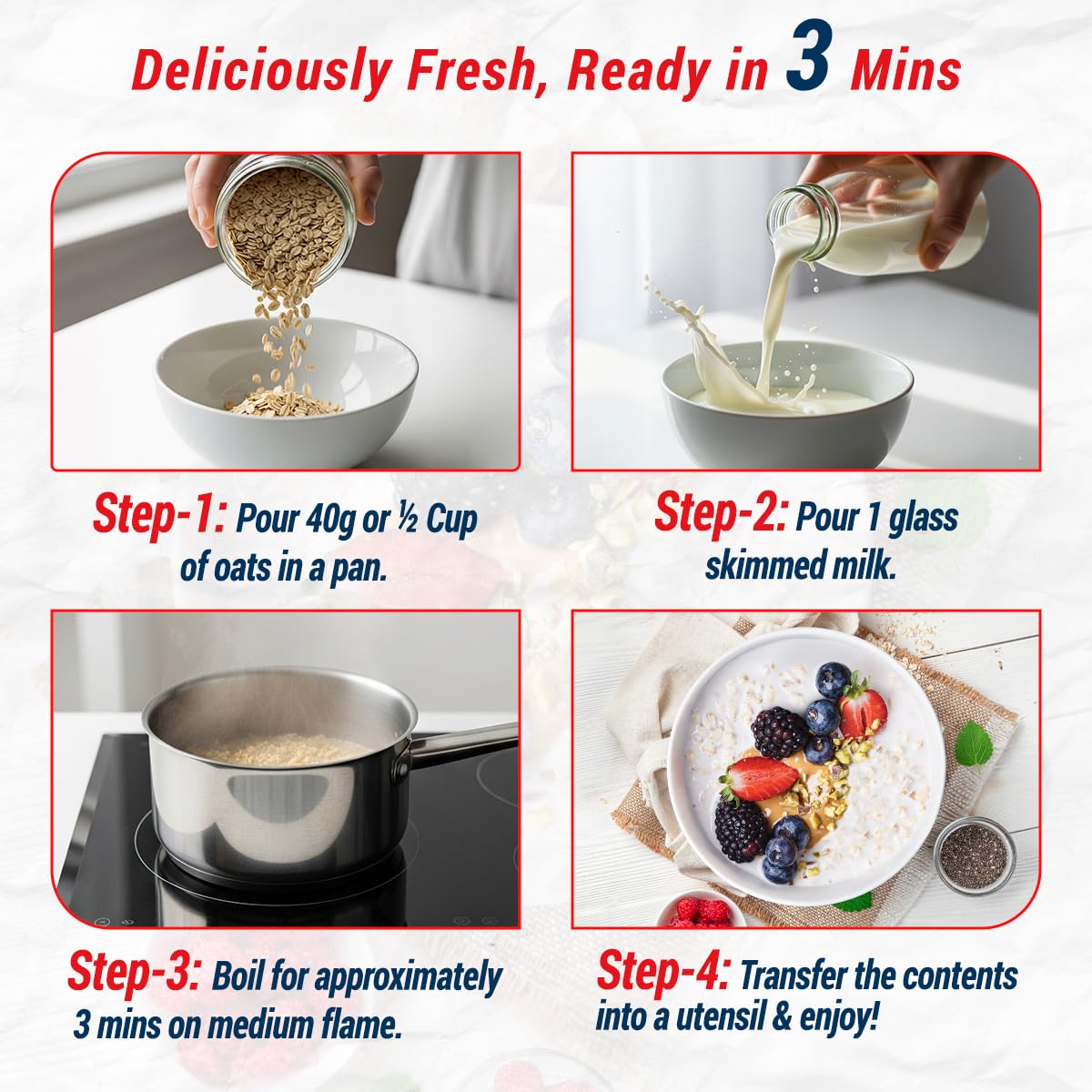 Deliciously Fresh, Ready in 3 Mins

Step-1: Pour 40g or ½ Cup of oats in a pan.

Step-2: Pour 1 glass skimmed milk.

Step-3: Boil for approximately 3 mins on medium flame.

Step-4: Transfer the contents into a utensil & enjoy!