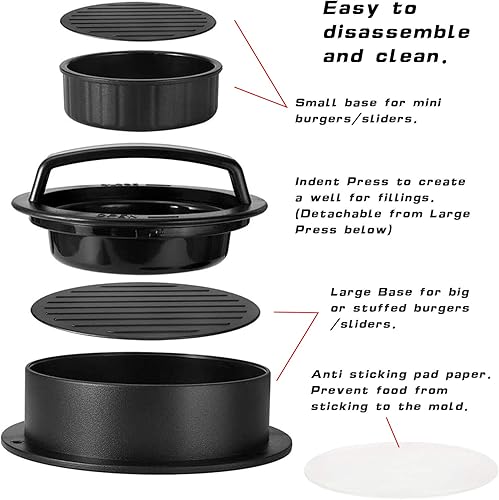 Easy to disassemble and clean.

Small base for mini burgers/sliders.

Indent Press to create a well for fillings. (Detachable from Large Press below)

Large Base for big or stuffed burgers /sliders.

Anti sticking pad paper. Prevent food from sticking to the mold.