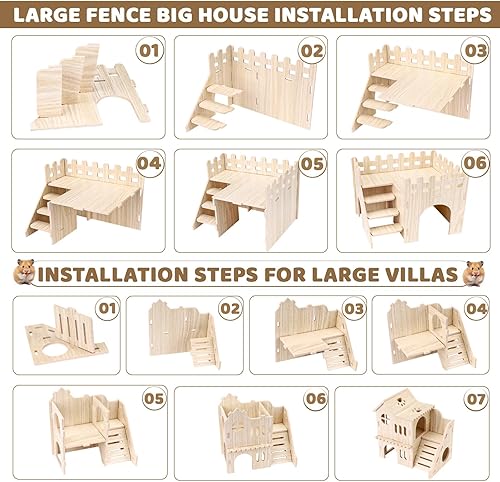 LARGE FENCE BIG HOUSE INSTALLATION STEPS

01

02

03

04

05

06

INSTALLATION STEPS FOR LARGE VILLAS

01

02

03

04

05

06

07