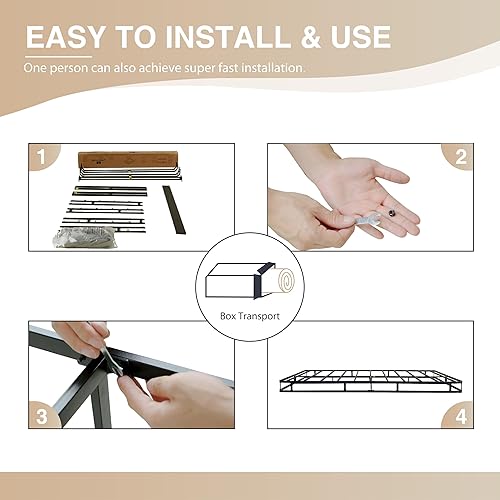 EASY TO INSTALL & USE

One person can also achieve super fast installation.

1

2

Box Transport

3

4