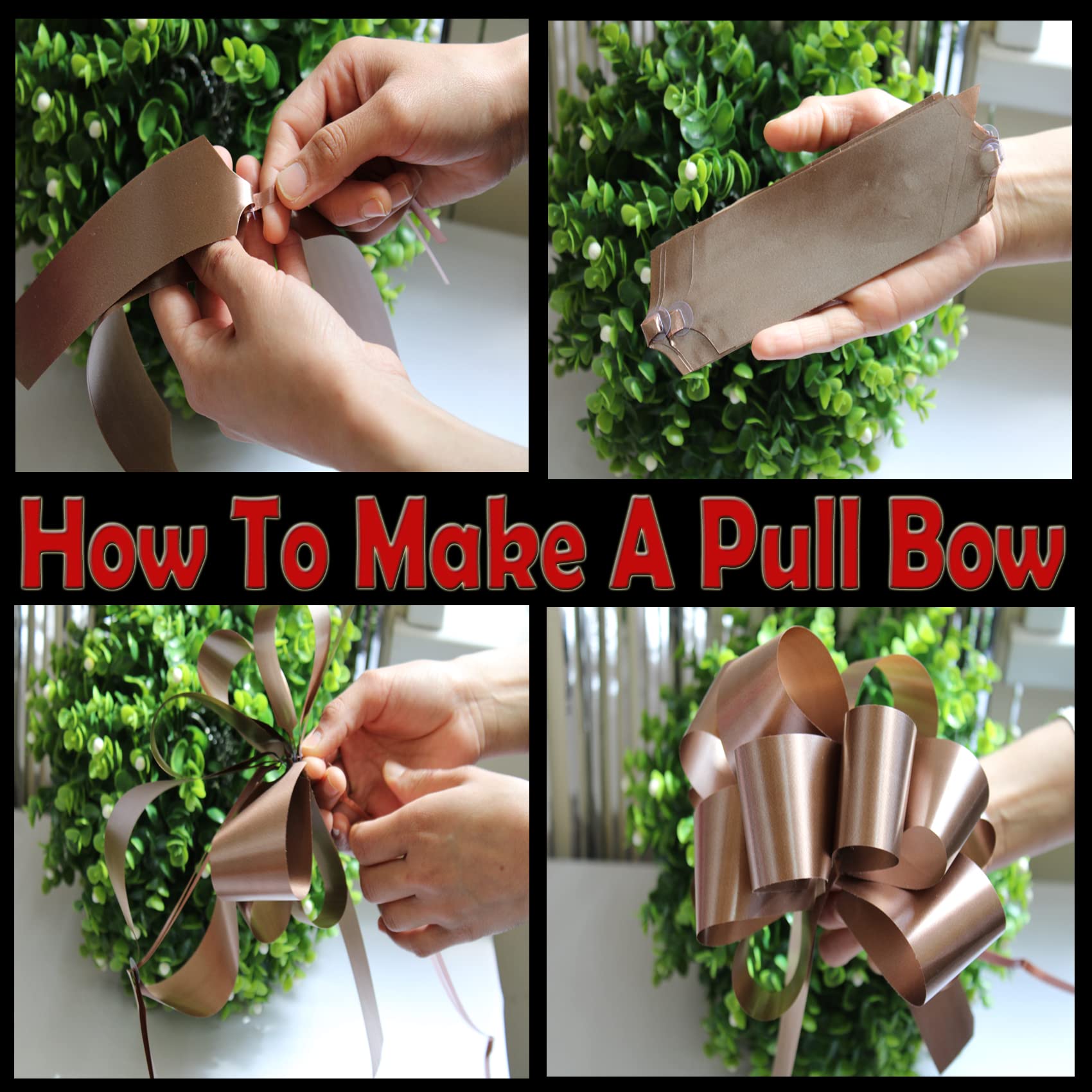 How To Make A Pull Bow