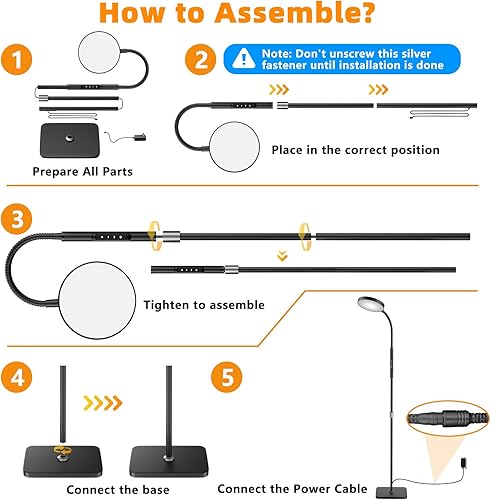 How to Assemble?

1

Prepare All Parts

2

Note: Don't unscrew this silver fastener until installation is done

Place in the correct position

3

Tighten to assemble

4

Connect the base

5

Connect the Power Cable