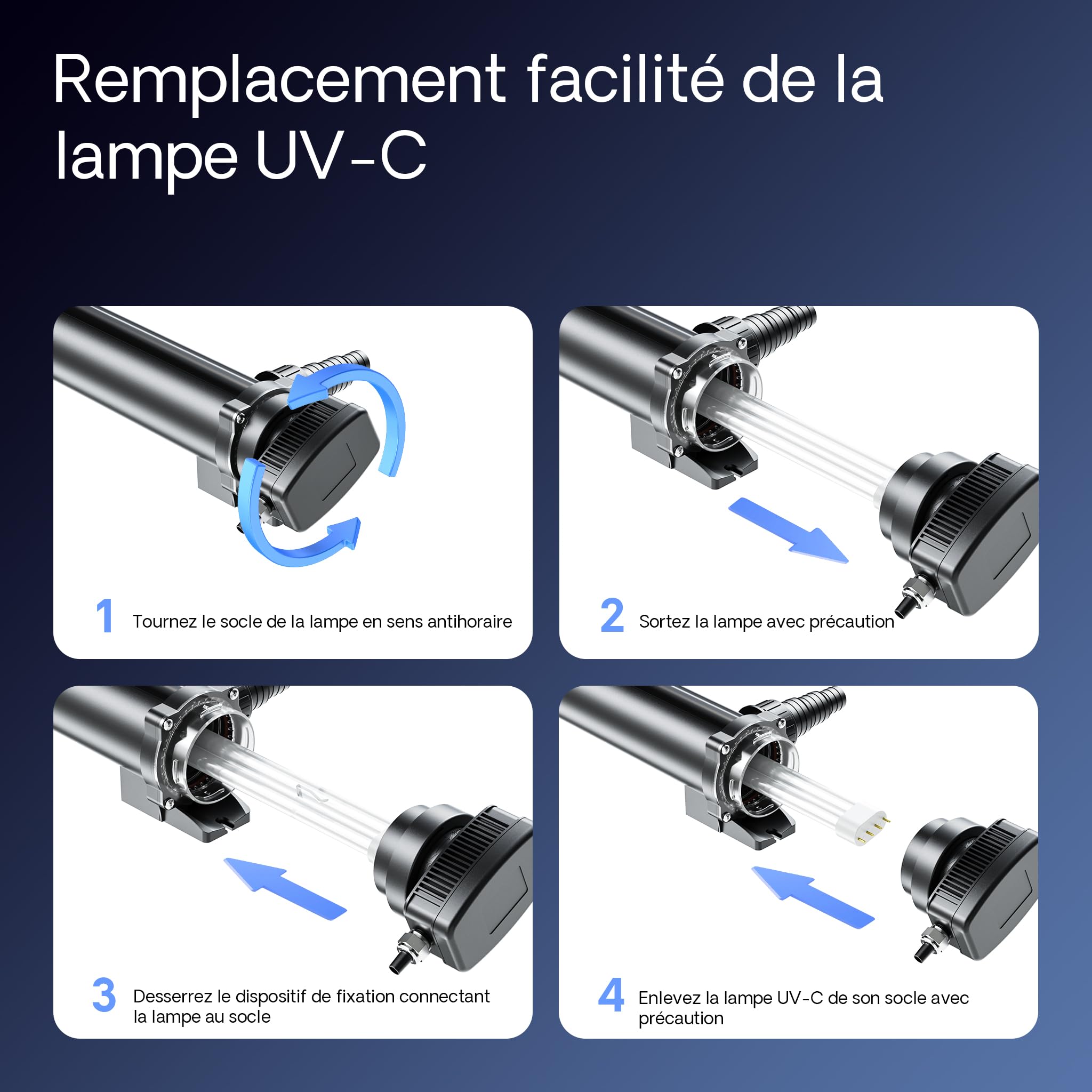 Remplacement facilité de la lampe UV-C

1 Tournez le socle de la lampe en sens antihoraire

2 Sortez la lampe avec précaution

3 Desserrez le dispositif de fixation connectant la lampe au socle

4 Enlevez la lampe UV-C de son socle avec précaution