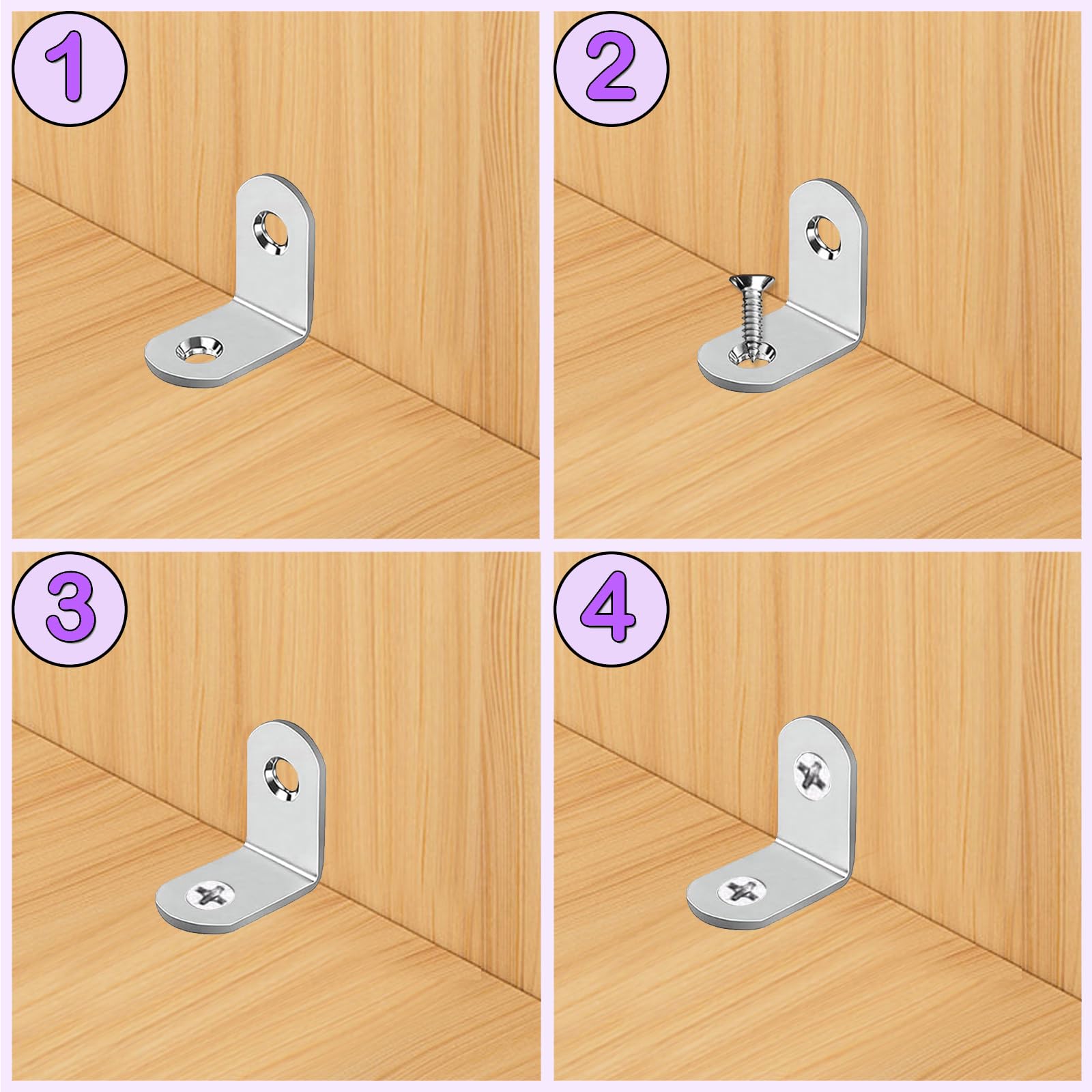 1

2

3

4