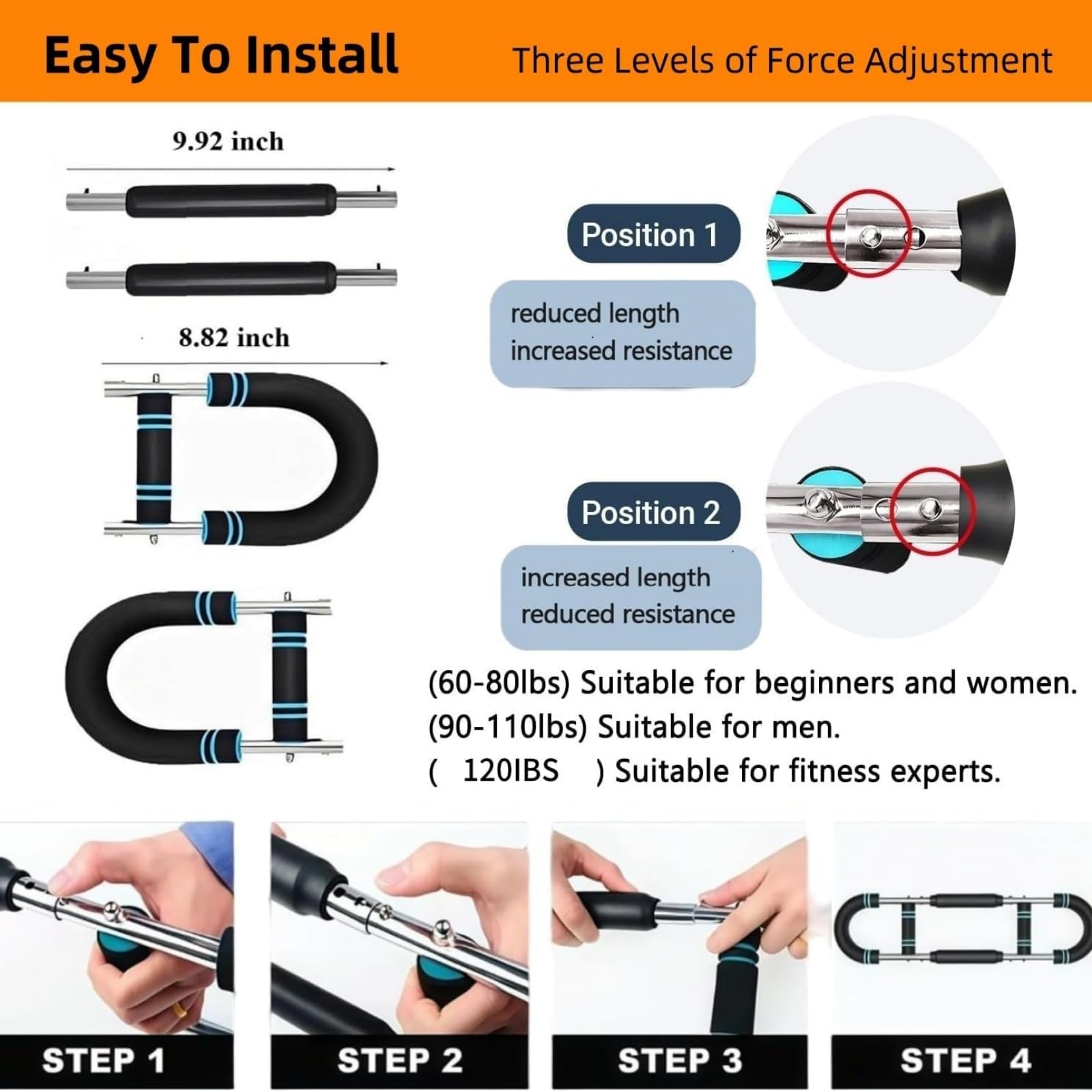 Easy To Install

Three Levels of Force Adjustment

9.92 inch

8.82 inch

Position 1

reduced length
increased resistance

Position 2

increased length
reduced resistance

(60-80lbs) Suitable for beginners and women.
(90-110lbs) Suitable for men.
( 120IBS ) Suitable for fitness experts.

STEP 1

STEP 2

STEP 3

STEP 4