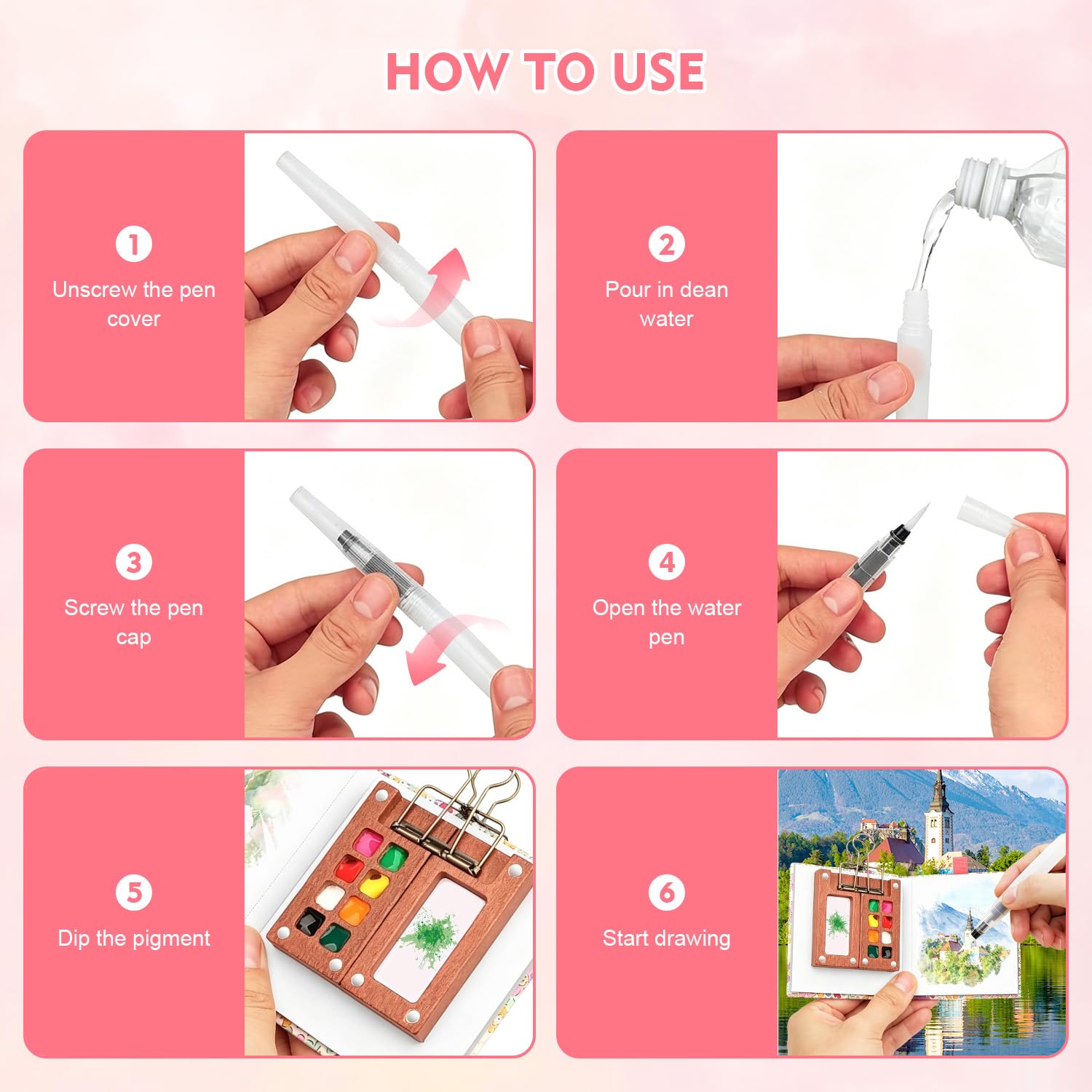 HOW TO USE

1
Unscrew the pen cover

2
Pour in dean water

3
Screw the pen cap

4
Open the water pen

5
Dip the pigment

6
Start drawing