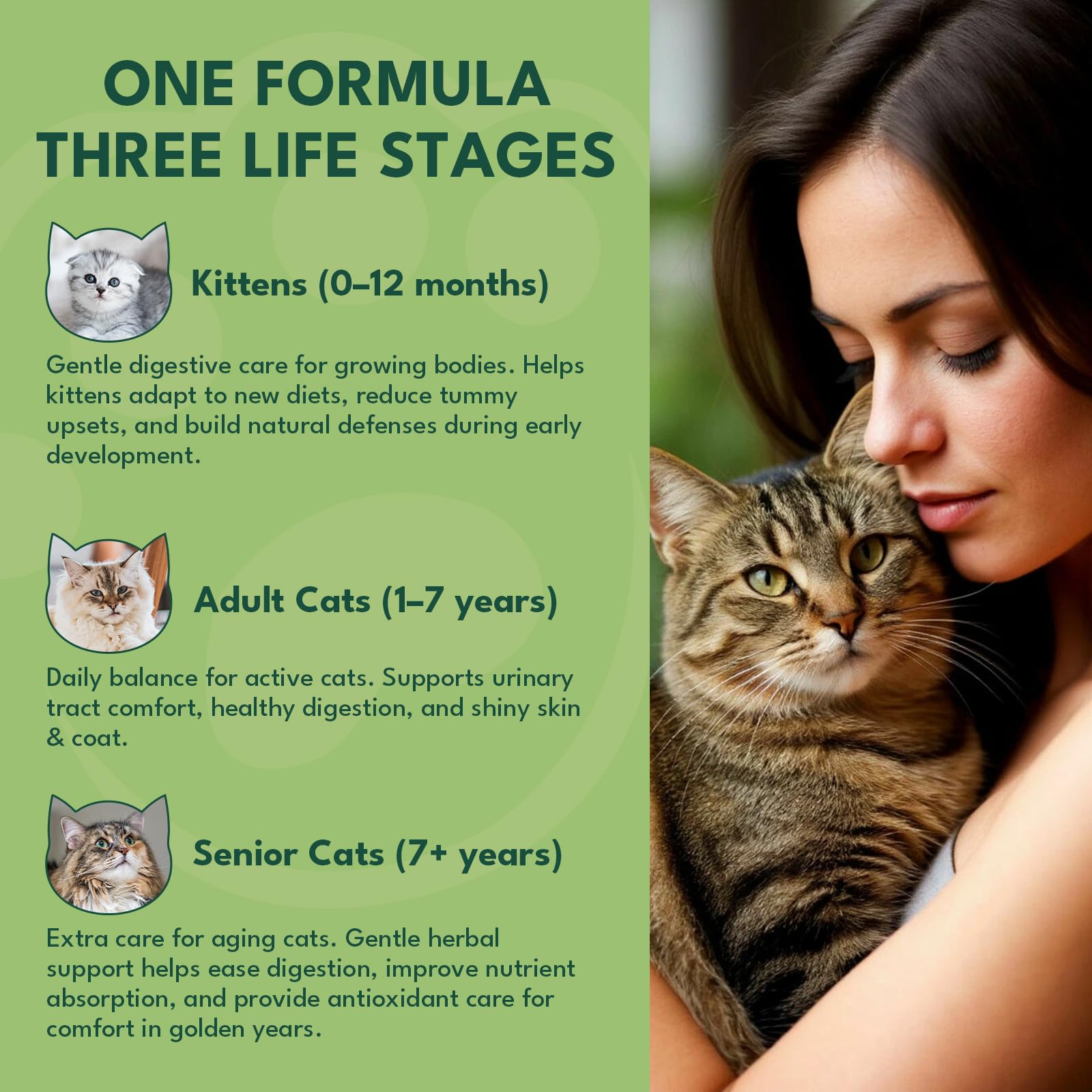 ONE FORMULA
THREE LIFE STAGES

Kittens (0–12 months)

Gentle digestive care for growing bodies. Helps kittens adapt to new diets, reduce tummy upsets, and build natural defenses during early development.

Adult Cats (1–7 years)

Daily balance for active cats. Supports urinary tract comfort, healthy digestion, and shiny skin & coat.

Senior Cats (7+ years)

Extra care for aging cats. Gentle herbal support helps ease digestion, improve nutrient absorption, and provide antioxidant care for comfort in golden years.