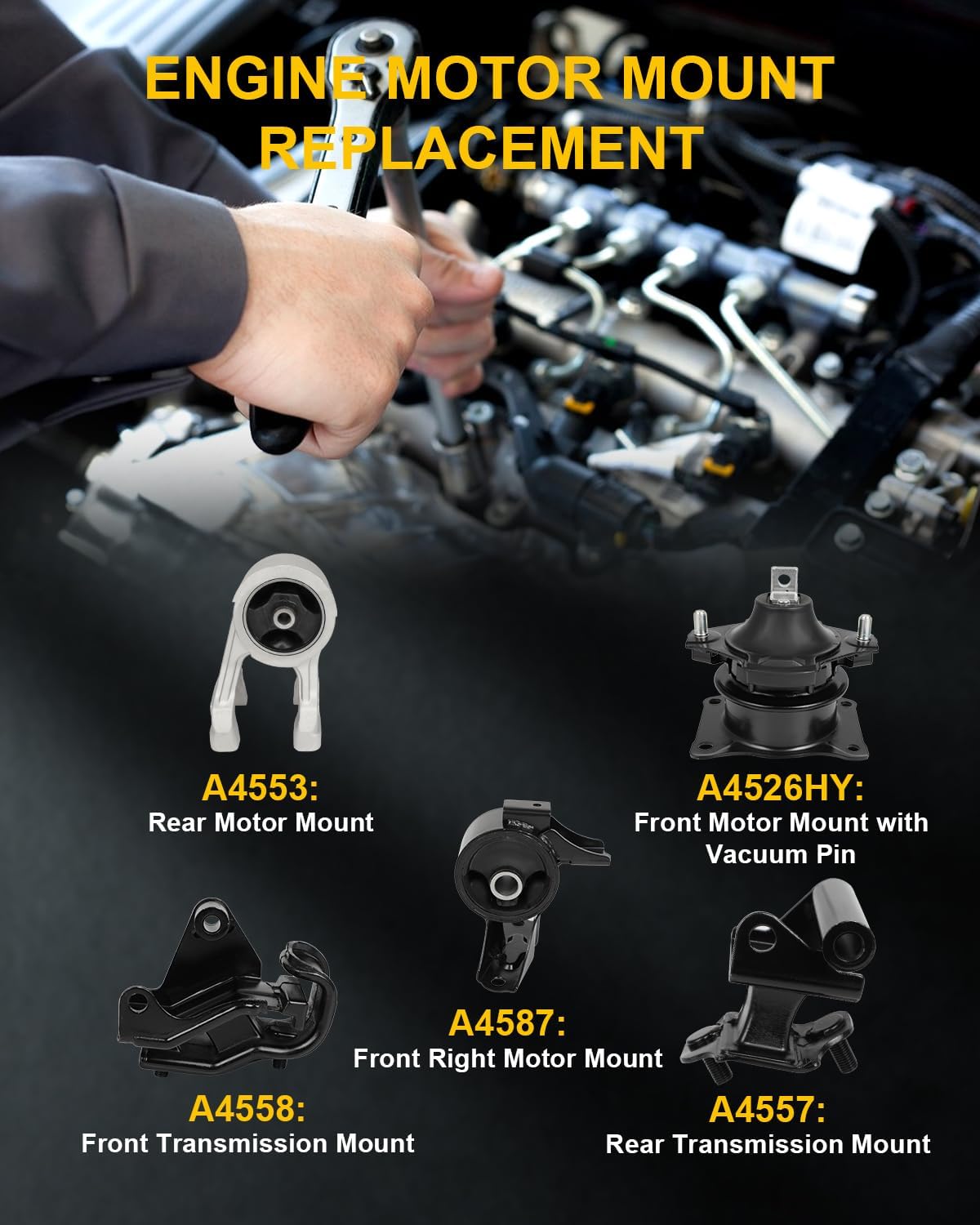 ENGINE MOTOR MOUNT REPLACEMENT

A4553:
Rear Motor Mount

A4526HY:
Front Motor Mount with Vacuum Pin

A4587:
Front Right Motor Mount

A4558:
Front Transmission Mount

A4557:
Rear Transmission Mount