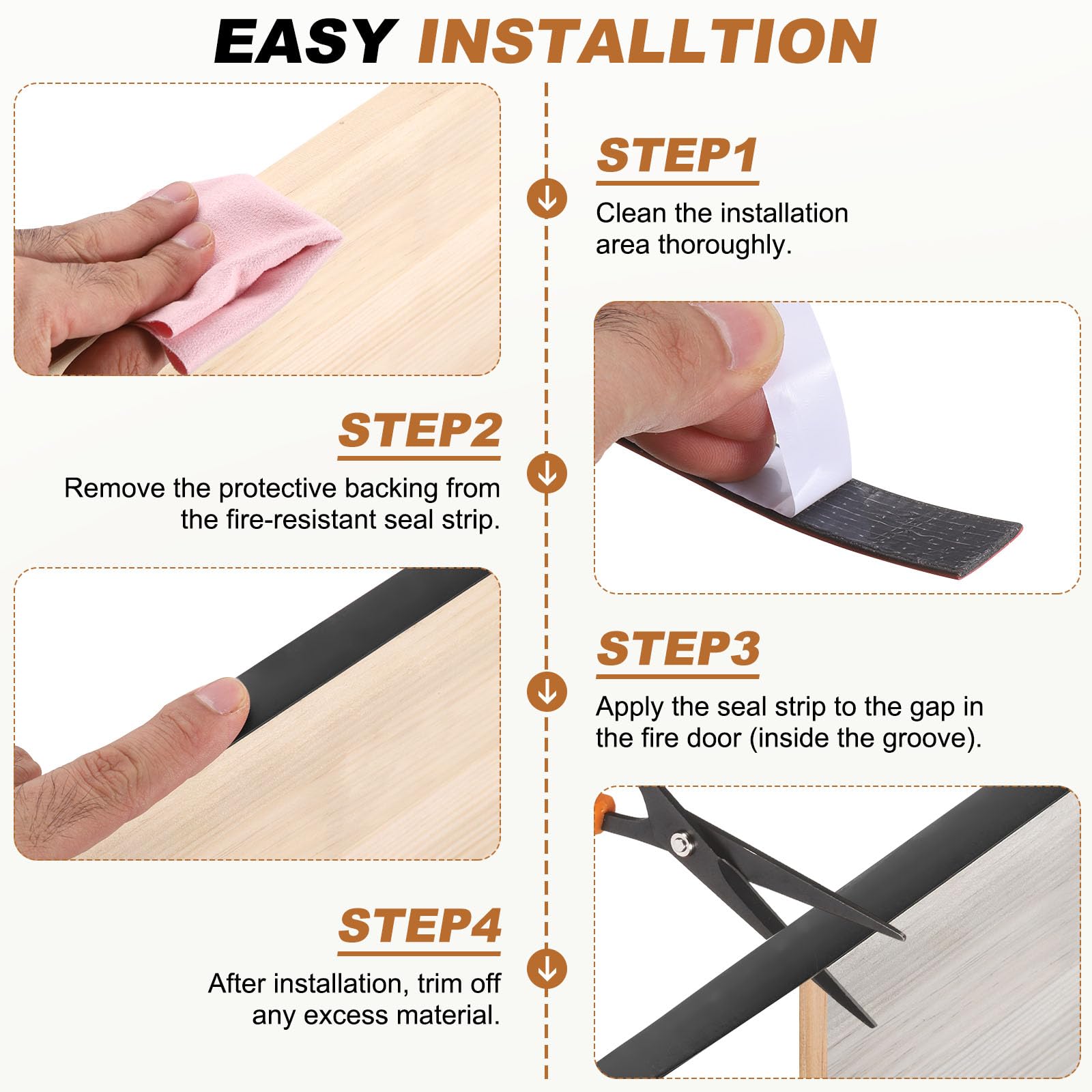 EASY INSTALLTION

STEP1

Clean the installation area thoroughly.

STEP2

Remove the protective backing from the fire-resistant seal strip.

STEP3

Apply the seal strip to the gap in the fire door (inside the groove).

STEP4

After installation, trim off any excess material.