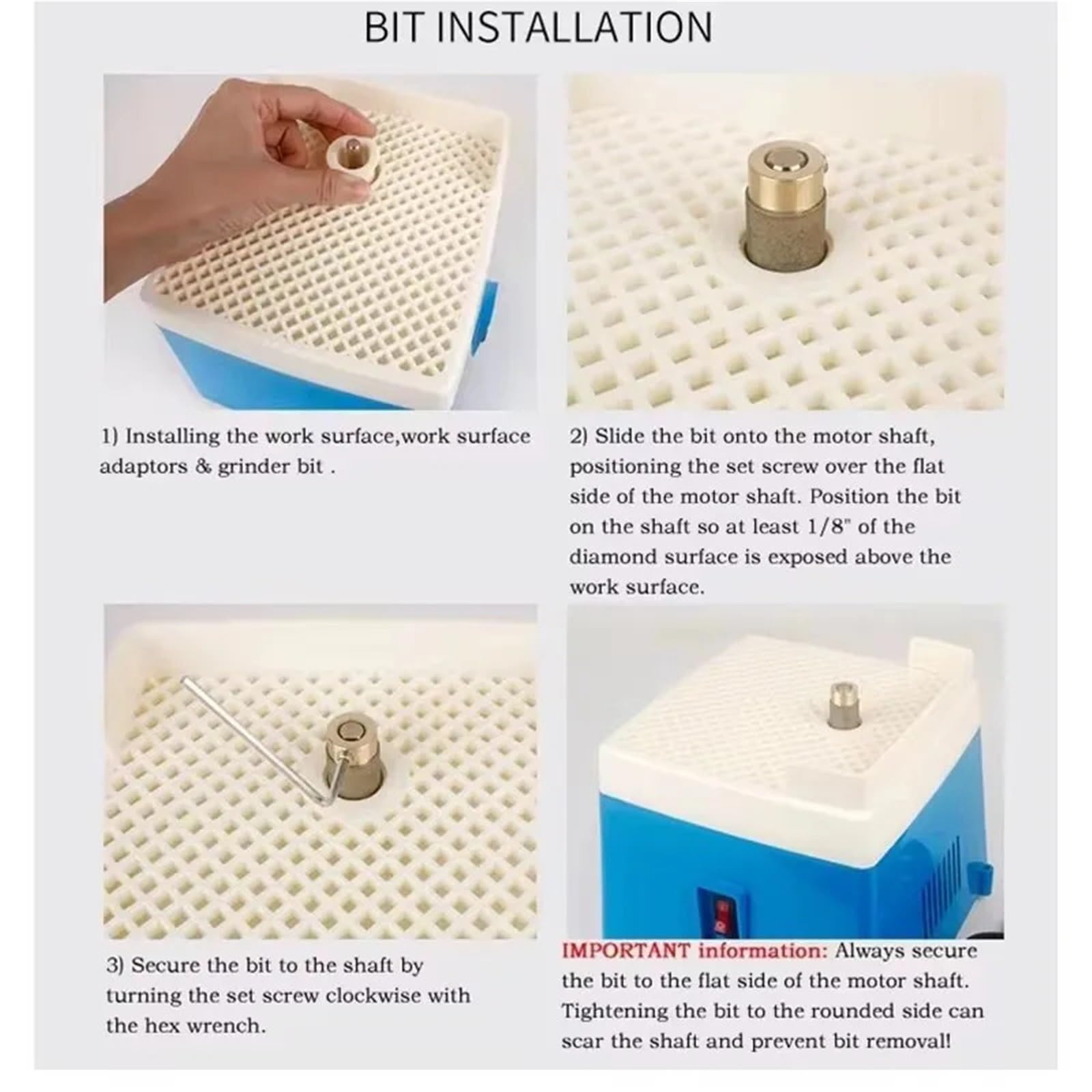 BIT INSTALLATION

1) Installing the work surface,work surface adaptors & grinder bit .

2) Slide the bit onto the motor shaft, positioning the set screw over the flat side of the motor shaft. Position the bit on the shaft so at least 1/8" of the diamond surface is exposed above the work surface.

3) Secure the bit to the shaft by turning the set screw clockwise with the hex wrench.

IMPORTANT information: Always secure the bit to the flat side of the motor shaft. Tightening the bit to the rounded side can scar the shaft and prevent bit removal!