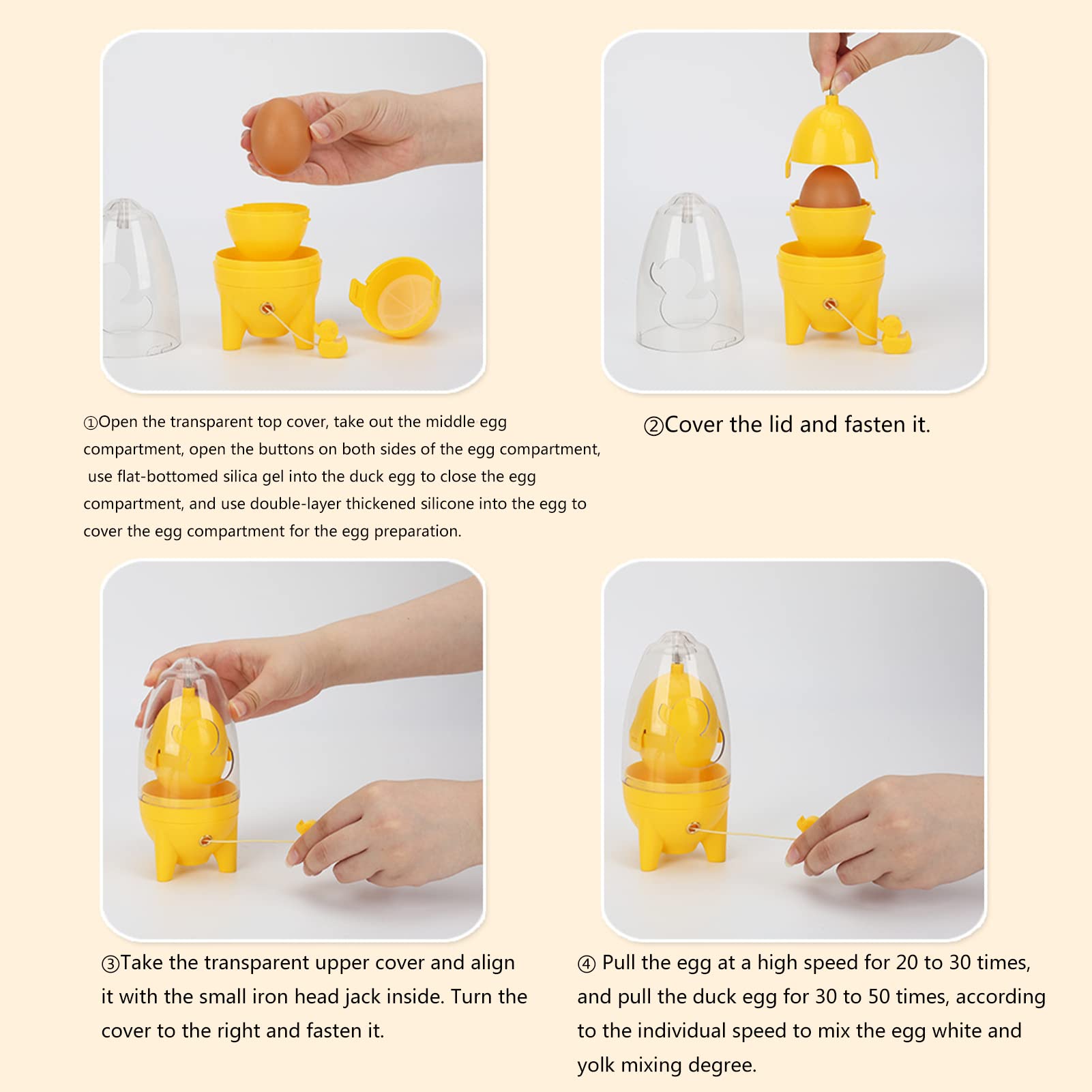 ①Open the transparent top cover, take out the middle egg compartment, open the buttons on both sides of the egg compartment, use flat-bottomed silica gel into the duck egg to close the egg compartment, and use double-layer thickened silicone into the egg to cover the egg compartment for the egg preparation.

②Cover the lid and fasten it.

③Take the transparent upper cover and align it with the small iron head jack inside. Turn the cover to the right and fasten it.

④ Pull the egg at a high speed for 20 to 30 times, and pull the duck egg for 30 to 50 times, according to the individual speed to mix the egg white and yolk mixing degree.