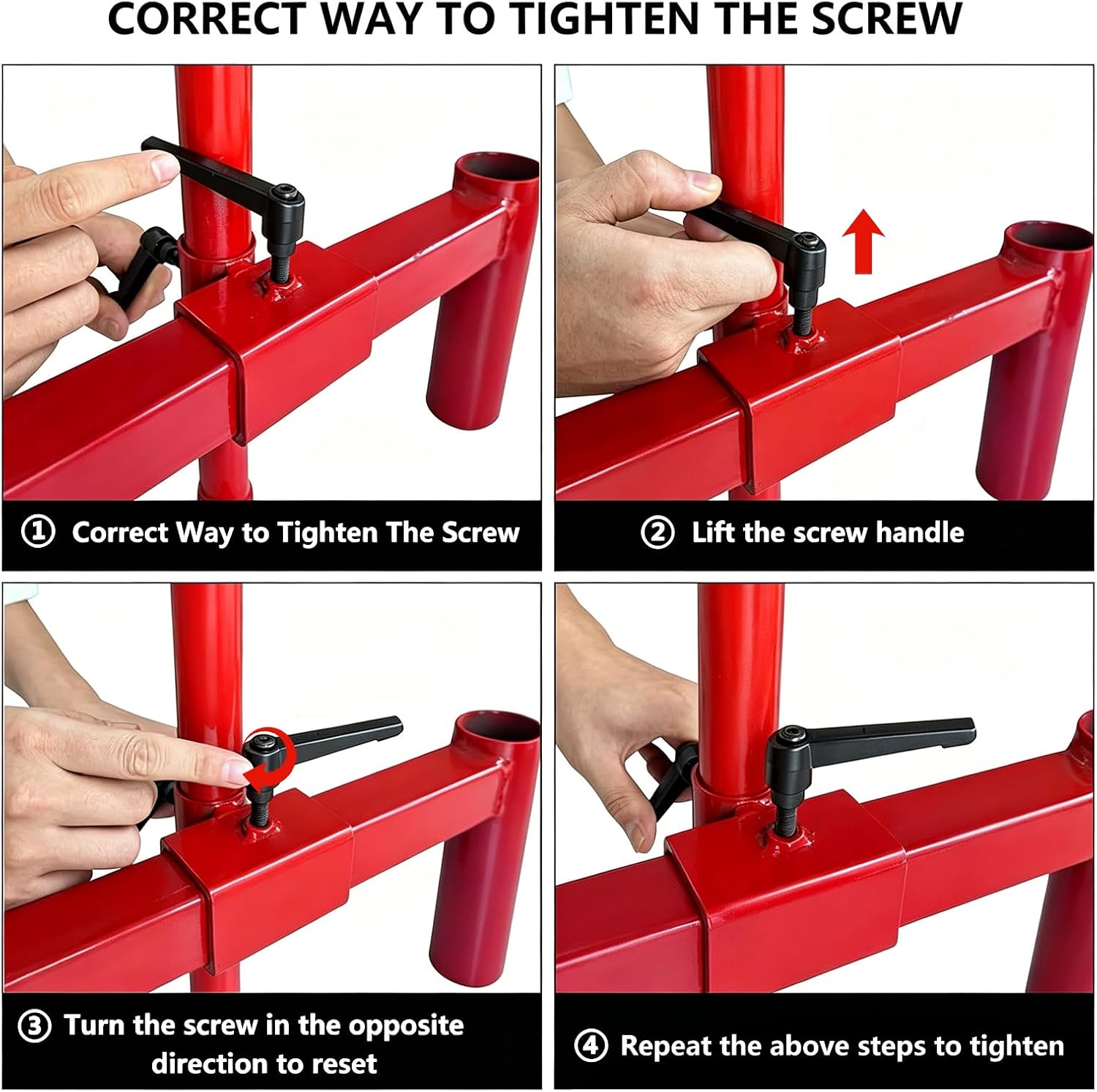 CORRECT WAY TO TIGHTEN THE SCREW

① Correct Way to Tighten The Screw

② Lift the screw handle

③ Turn the screw in the opposite direction to reset

④ Repeat the above steps to tighten