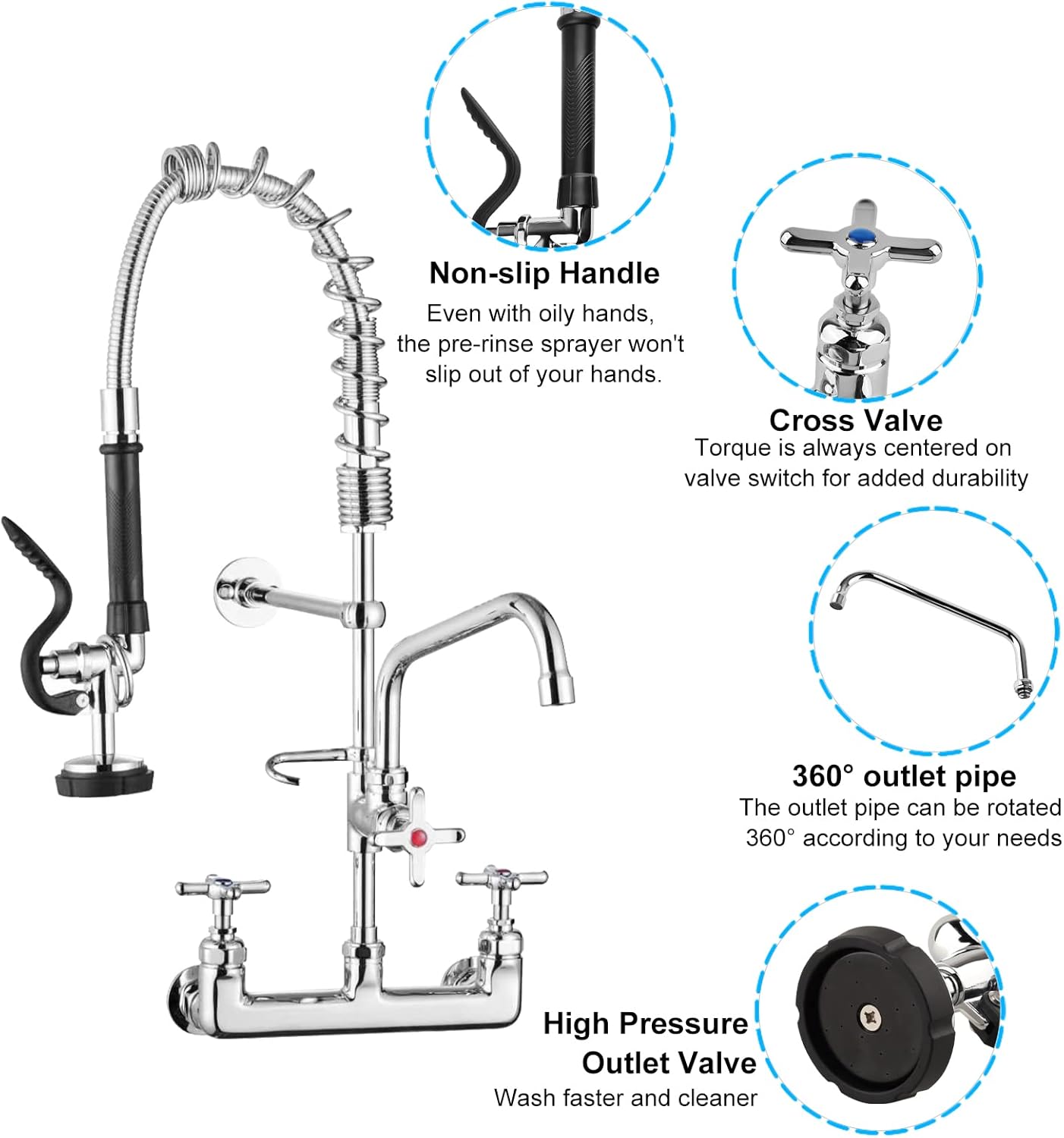 Non-slip Handle
Even with oily hands, the pre-rinse sprayer won't slip out of your hands.

Cross Valve
Torque is always centered on valve switch for added durability

360° outlet pipe
The outlet pipe can be rotated 360° according to your needs

High Pressure Outlet Valve
Wash faster and cleaner