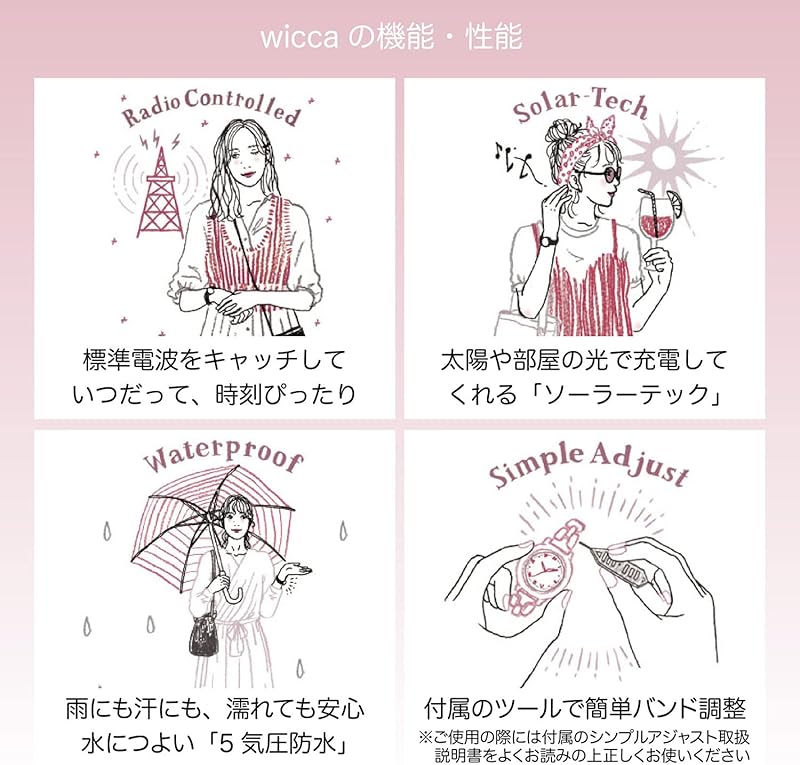 wicca の機能・性能

Radio Controlled

標準電波をキャッチして いつだって、時刻ぴったり

Solar-Tech

太陽や部屋の光で充電して くれる「ソーラーテック」

Waterproof

雨にも汗にも、濡れても安心 水につよい「5 気圧防水」

Simple Adjust

付属のツールで簡単バンド調整
※ご使用の際には付属のシンプルアジャスト取扱説明書をよくお読みの上正しくお使いください