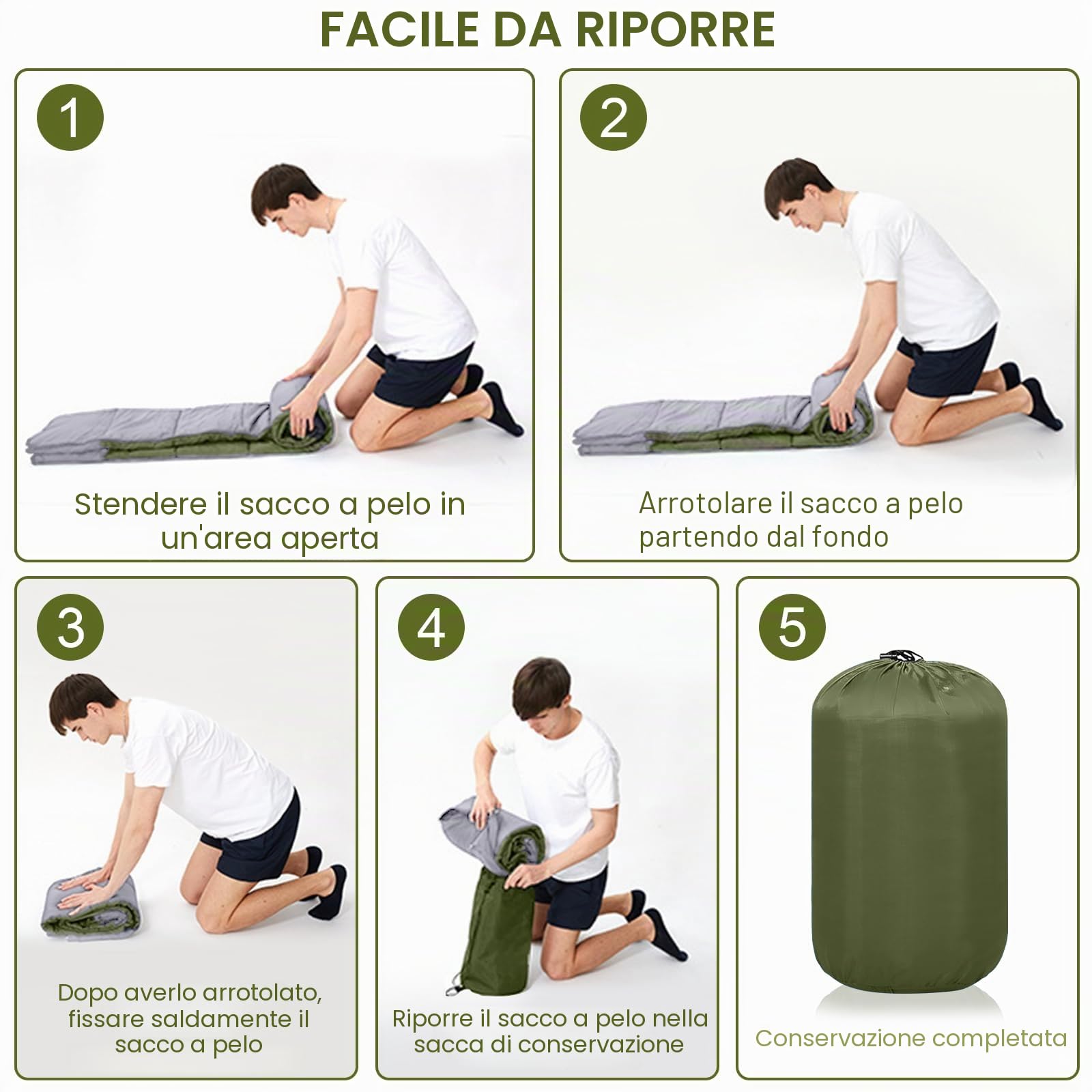 FACILE DA RIPORRE

1

Stendere il sacco a pelo in un'area aperta

2

Arrotolare il sacco a pelo partendo dal fondo

3

Dopo averlo arrotolato, fissare saldamente il sacco a pelo

4

Riporre il sacco a pelo nella sacca di conservazione

5

Conservazione completata