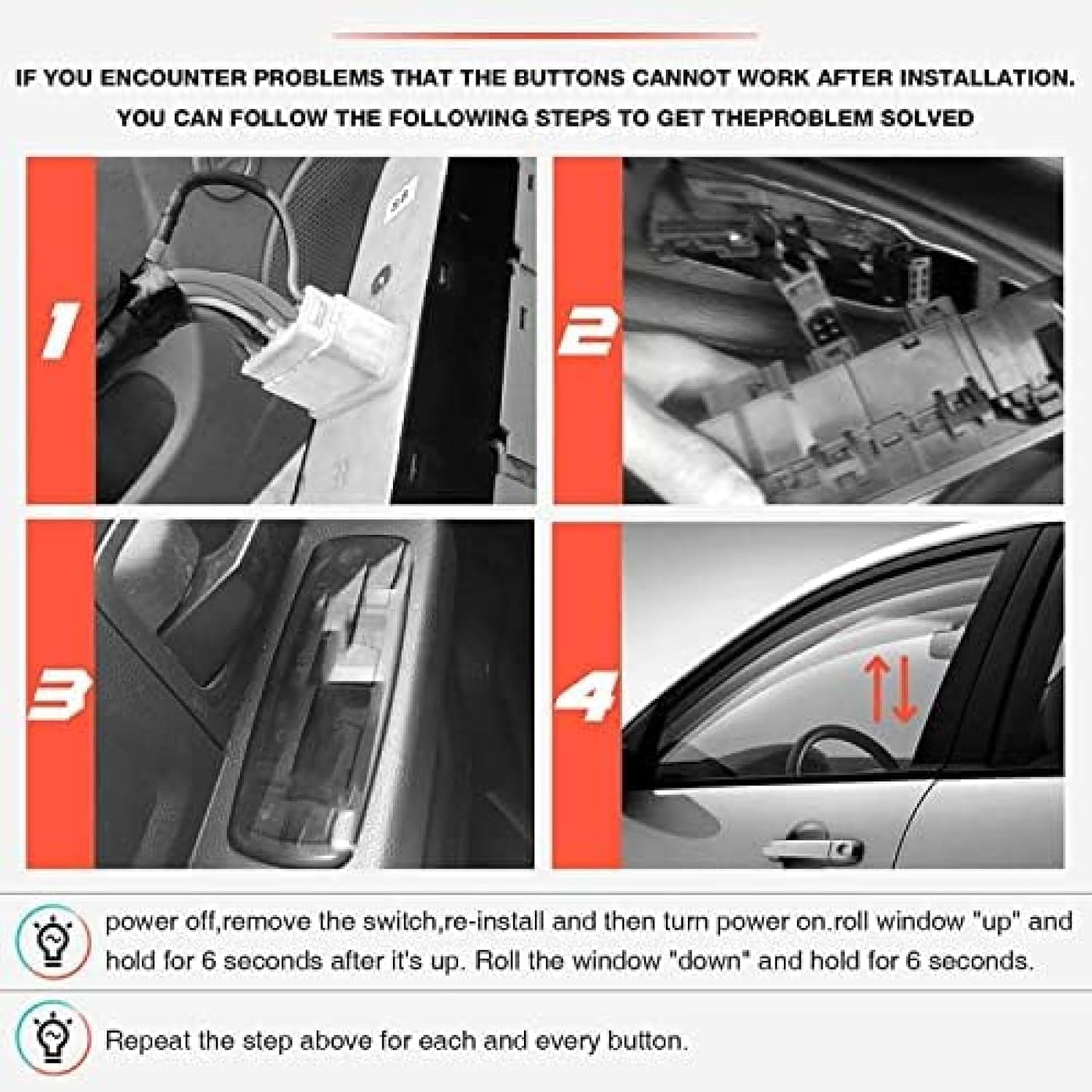 IF YOU ENCOUNTER PROBLEMS THAT THE BUTTONS CANNOT WORK AFTER INSTALLATION. YOU CAN FOLLOW THE FOLLOWING STEPS TO GET THEPROBLEM SOLVED

1

2

3

4

power off,remove the switch,re-install and then turn power on.roll window "up" and hold for 6 seconds after it's up. Roll the window "down" and hold for 6 seconds.

Repeat the step above for each and every button.