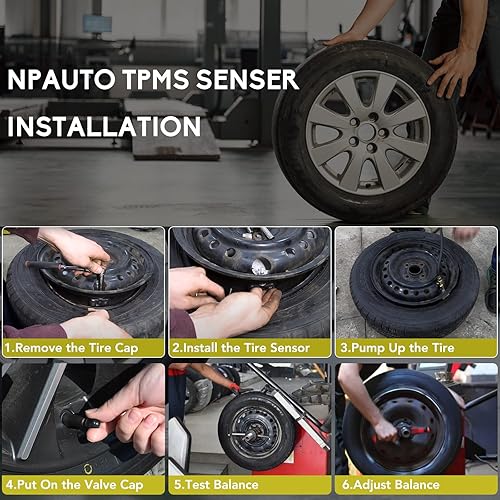 NPAUTO TPMS SENSER INSTALLATION

1.Remove the Tire Cap

2.Install the Tire Sensor

3.Pump Up the Tire

4.Put On the Valve Cap

5.Test Balance

6.Adjust Balance