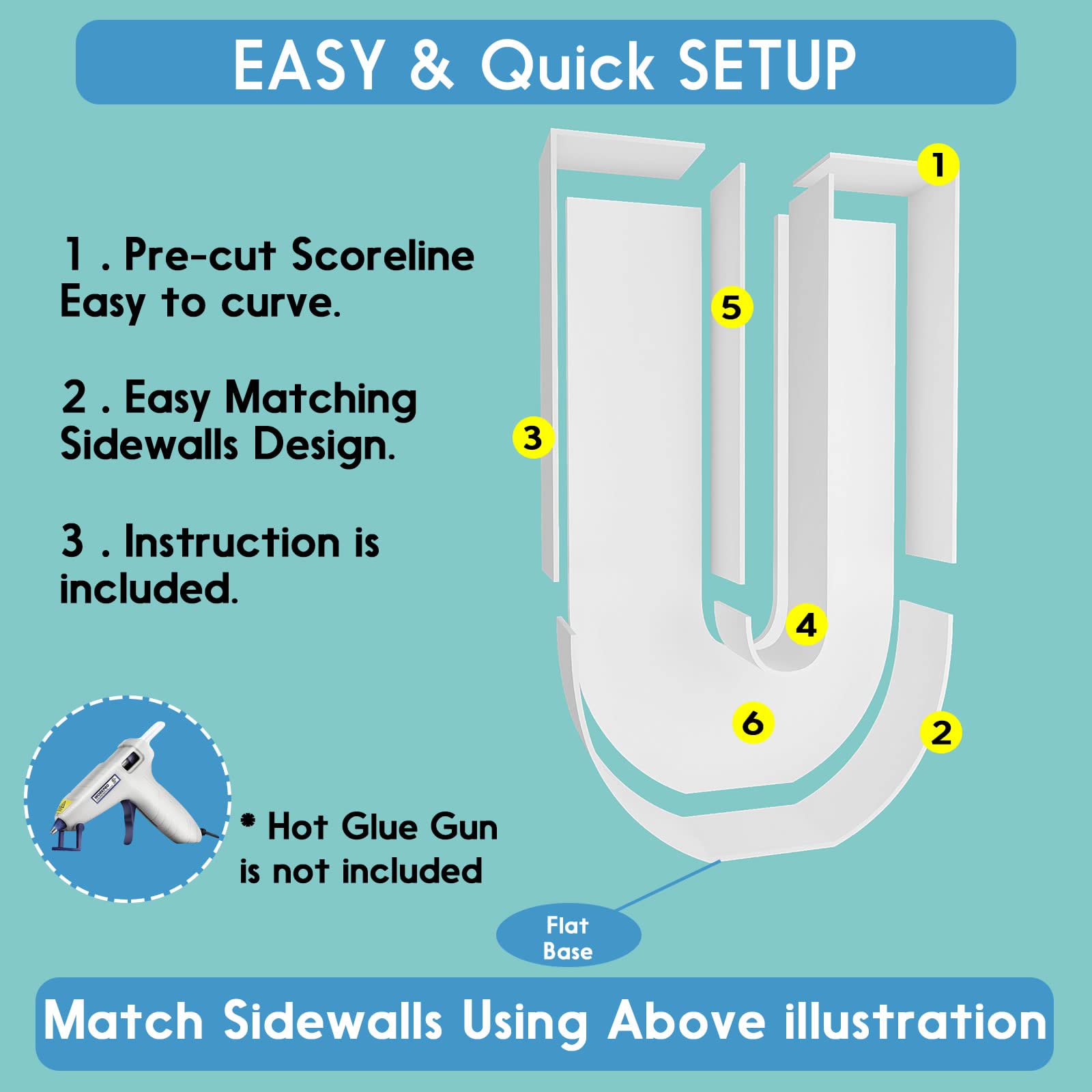 EASY & Quick SETUP

1 . Pre-cut Scoreline Easy to curve.

2 . Easy Matching Sidewalls Design.

3 . Instruction is included.

1

5

3

4

6

2

* Hot Glue Gun is not included

Flat Base

Match Sidewalls Using Above illustration