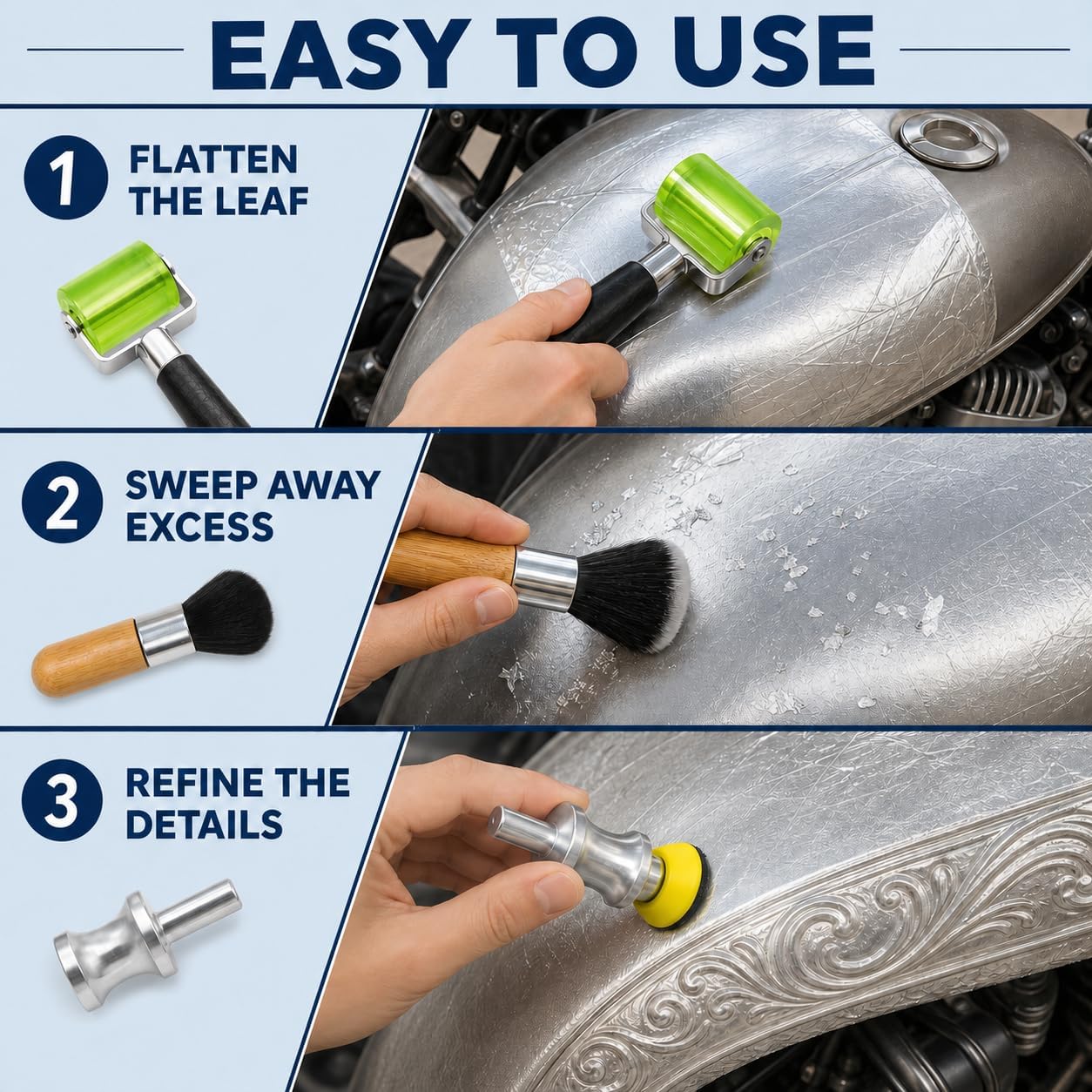 EASY TO USE

1 FLATTEN THE LEAF

2 SWEEP AWAY EXCESS

3 REFINE THE DETAILS