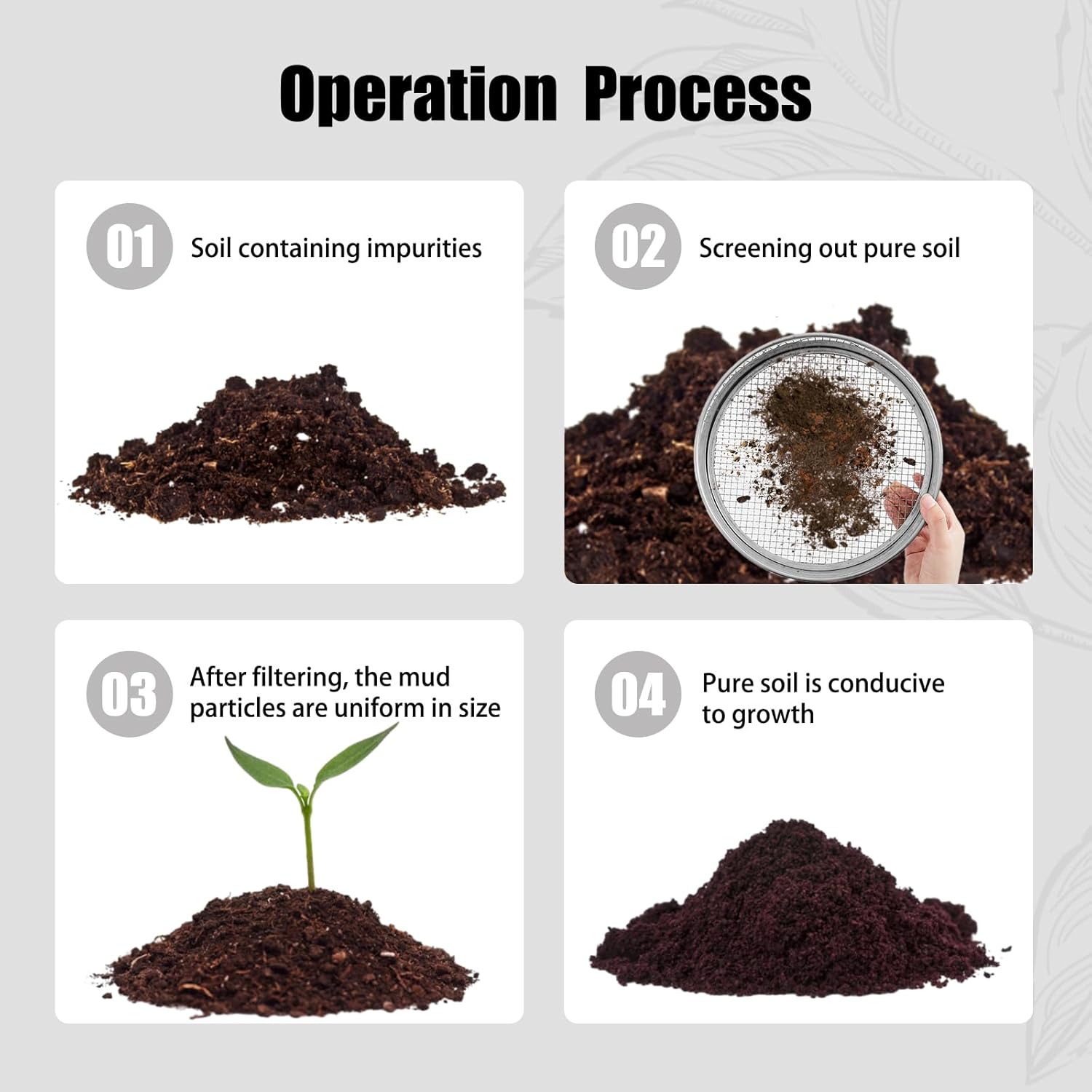 Operation Process

01 Soil containing impurities

02 Screening out pure soil

03 After filtering, the mud particles are uniform in size

04 Pure soil is conducive to growth