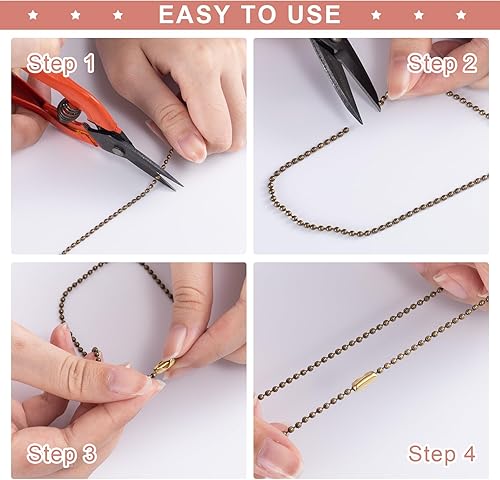 EASY TO USE

Step 1

Step 2

Step 3

Step 4