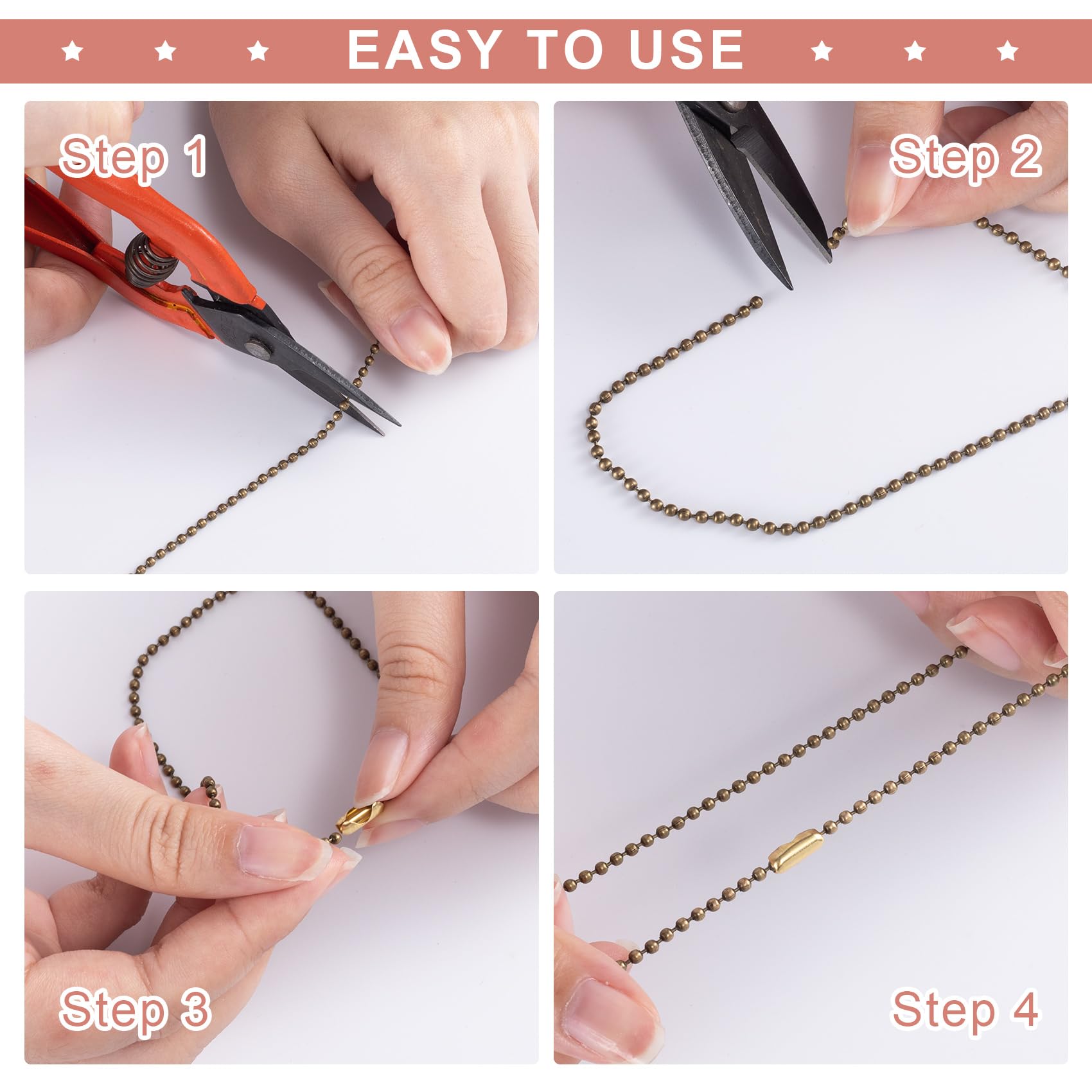 EASY TO USE

Step 1

Step 2

Step 3

Step 4