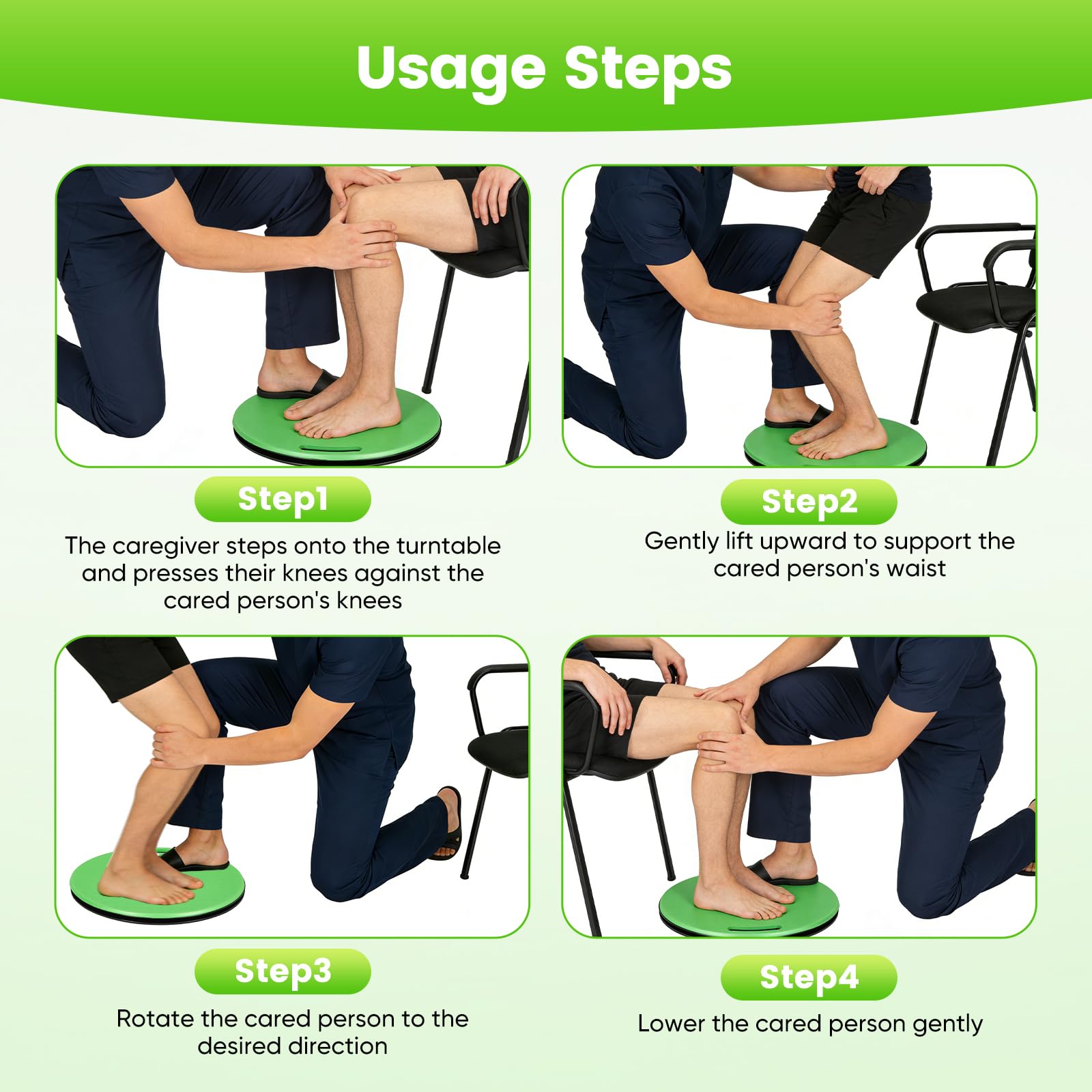 Usage Steps

Step1

The caregiver steps onto the turntable and presses their knees against the cared person's knees

Step2

Gently lift upward to support the cared person's waist

Step3

Rotate the cared person to the desired direction

Step4

Lower the cared person gently