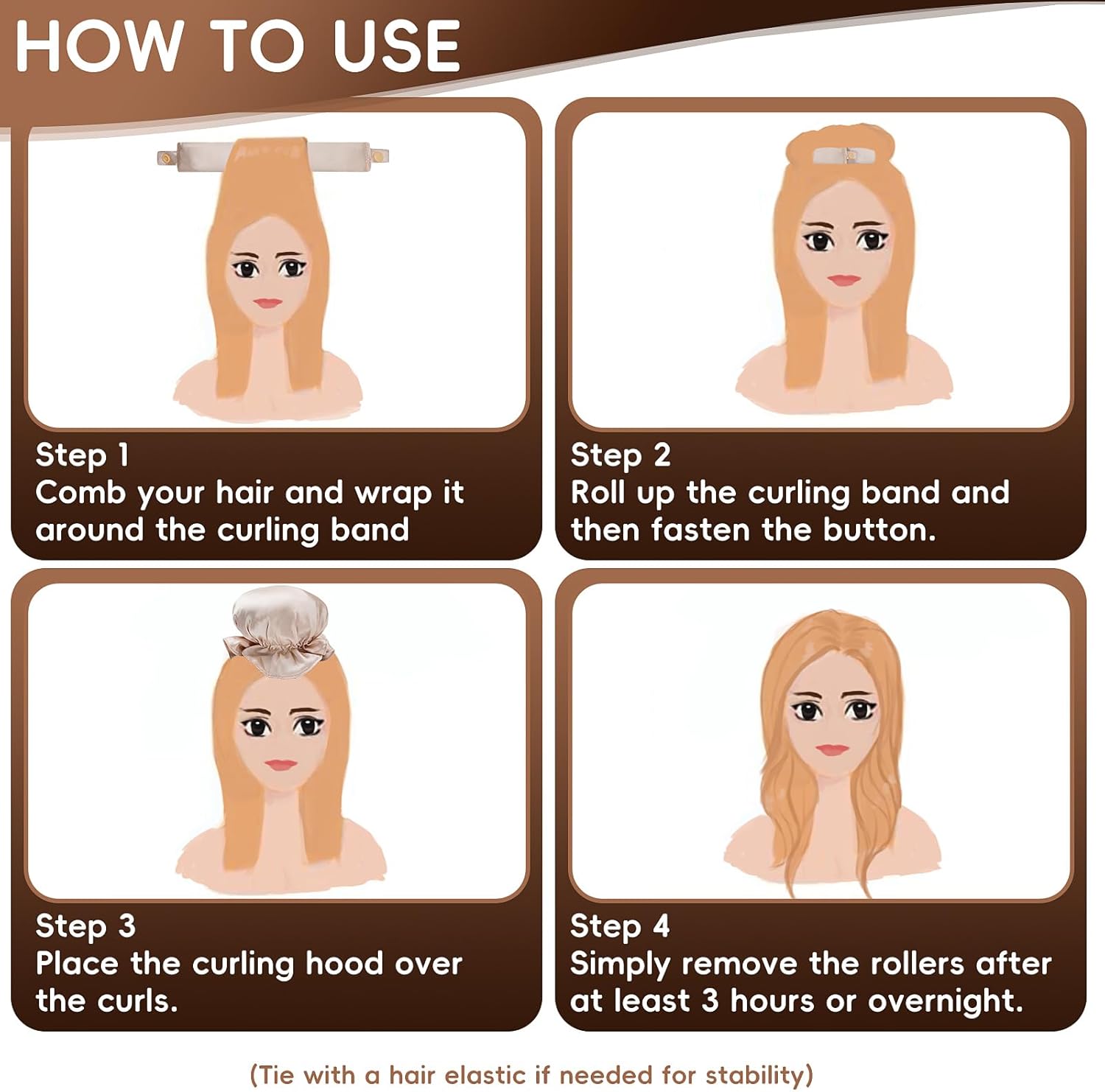 HOW TO USE

Step 1
Comb your hair and wrap it around the curling band

Step 2
Roll up the curling band and then fasten the button.

Step 3
Place the curling hood over the curls.

Step 4
Simply remove the rollers after at least 3 hours or overnight.

(Tie with a hair elastic if needed for stability)