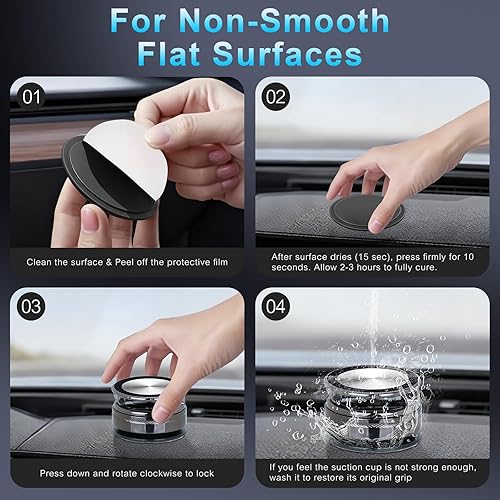 For Non-Smooth Flat Surfaces

01

Clean the surface & Peel off the protective film

02

After surface dries (15 sec), press firmly for 10 seconds. Allow 2-3 hours to fully cure.

03

Press down and rotate clockwise to lock

04

If you feel the suction cup is not strong enough, wash it to restore its original grip