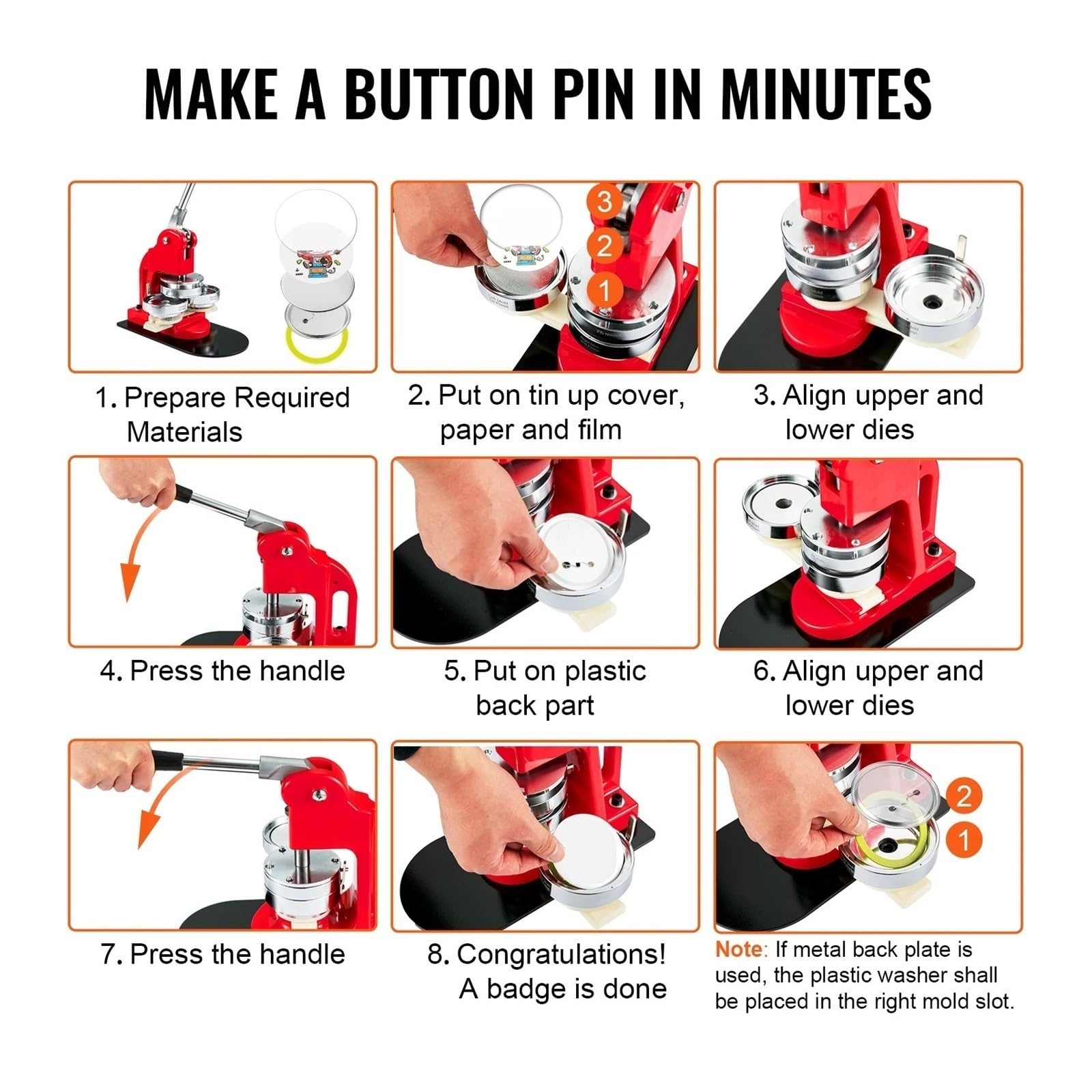 MAKE A BUTTON PIN IN MINUTES

3
2
1

1. Prepare Required Materials

2. Put on tin up cover, paper and film

3. Align upper and lower dies

4. Press the handle

5. Put on plastic back part

6. Align upper and lower dies

2
1

7. Press the handle

8. Congratulations! A badge is done

Note: If metal back plate is used, the plastic washer shall be placed in the right mold slot.