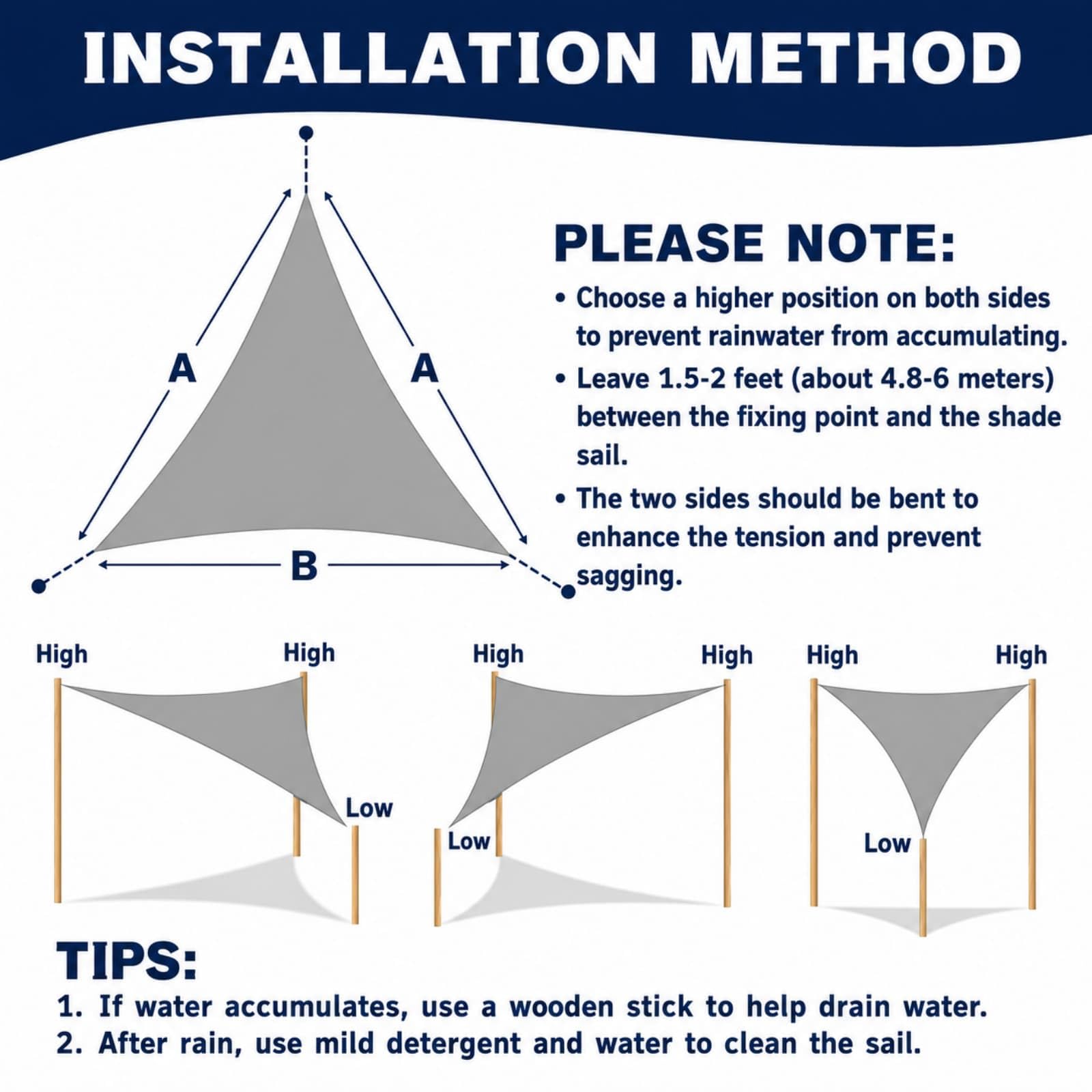 INSTALLATION METHOD

A

A

B

PLEASE NOTE:

• Choose a higher position on both sides to prevent rainwater from accumulating.

• Leave 1.5-2 feet (about 4.8-6 meters) between the fixing point and the shade sail.

• The two sides should be bent to enhance the tension and prevent sagging.

High High Low

High High Low

High High Low

TIPS:

1. If water accumulates, use a wooden stick to help drain water.

2. After rain, use mild detergent and water to clean the sail.