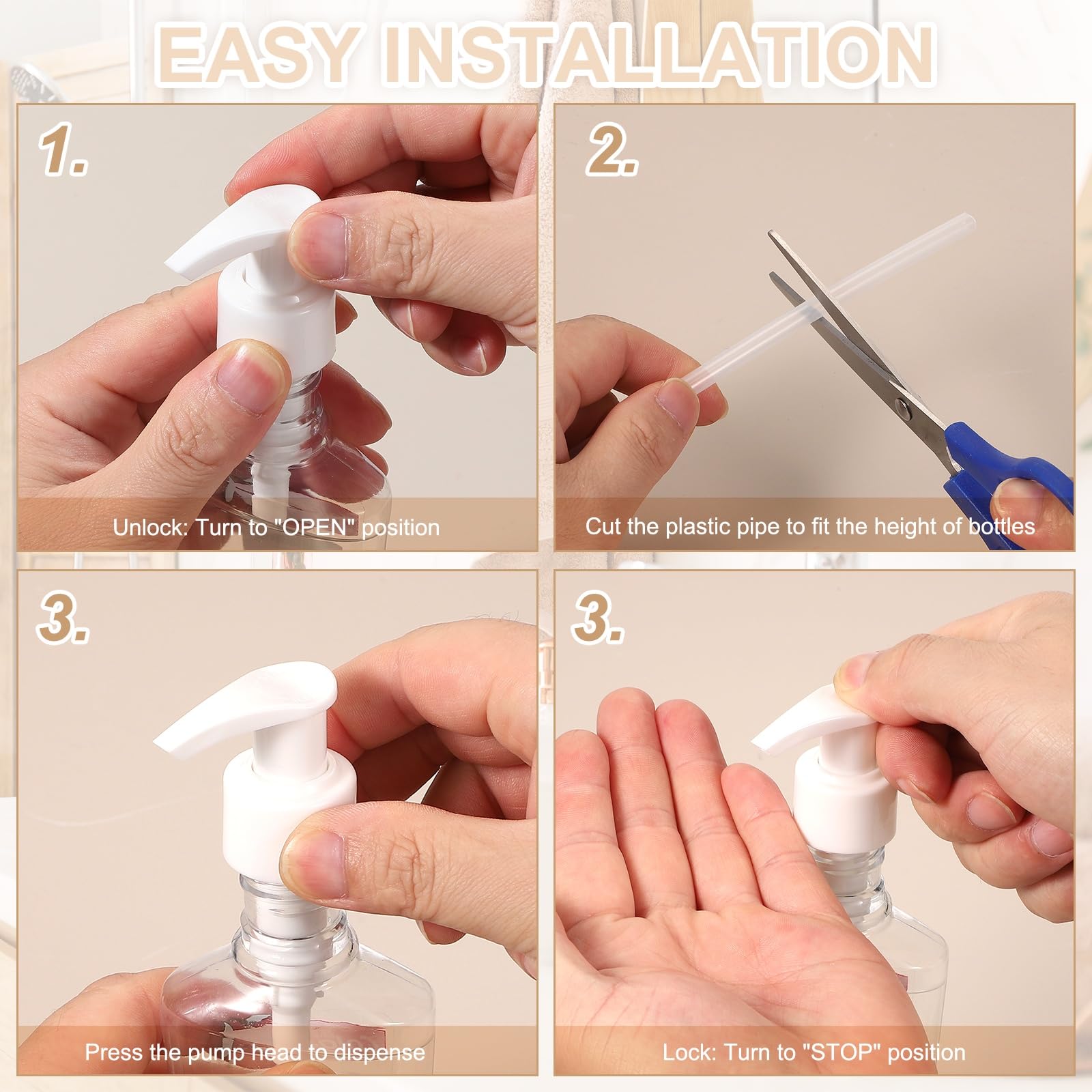 EASY INSTALLATION

1.

Unlock: Turn to "OPEN" position

2.

Cut the plastic pipe to fit the height of bottles

3.

Press the pump head to dispense

3.

Lock: Turn to "STOP" position