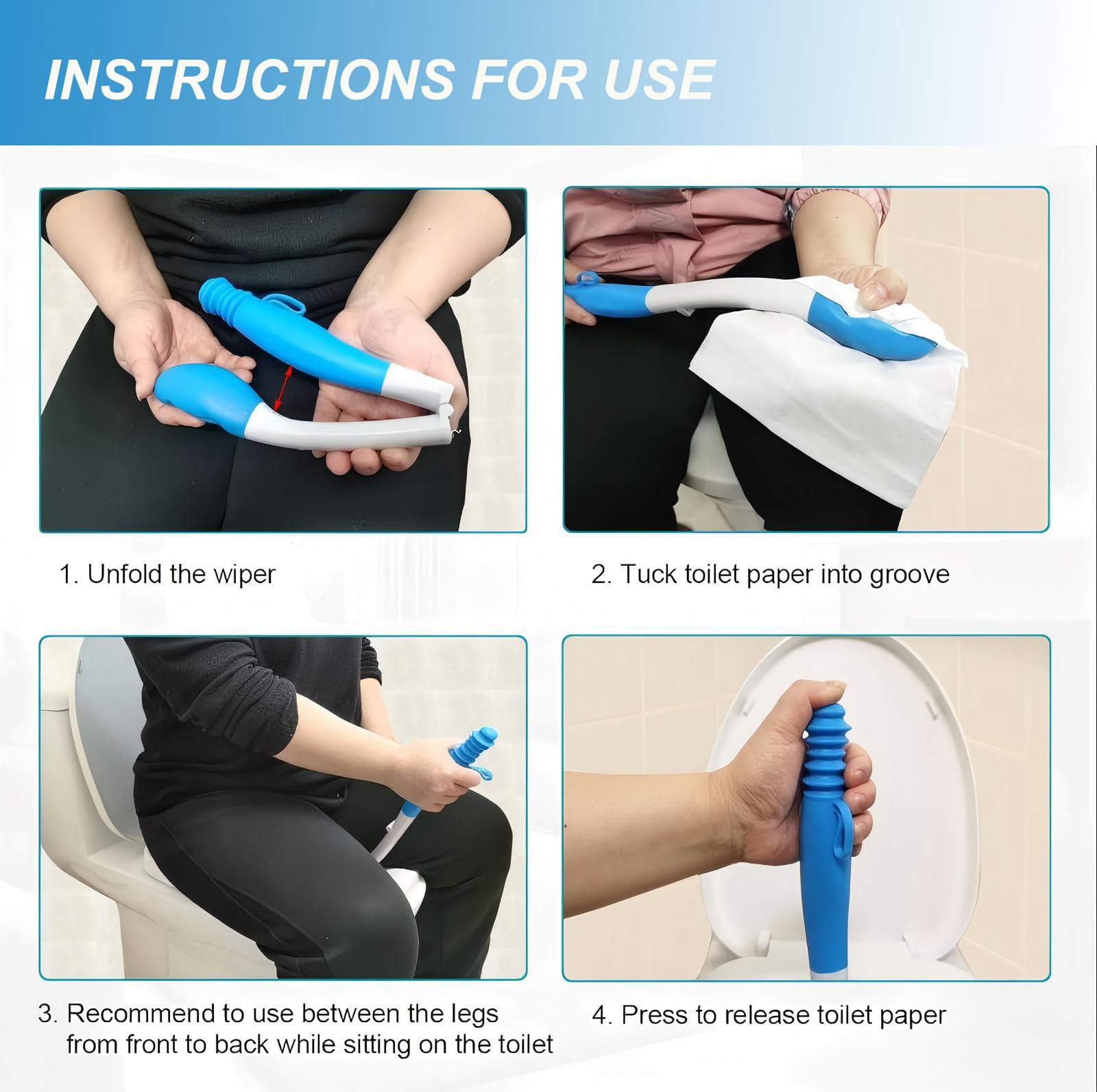 INSTRUCTIONS FOR USE

1. Unfold the wiper

2. Tuck toilet paper into groove

3. Recommend to use between the legs from front to back while sitting on the toilet

4. Press to release toilet paper