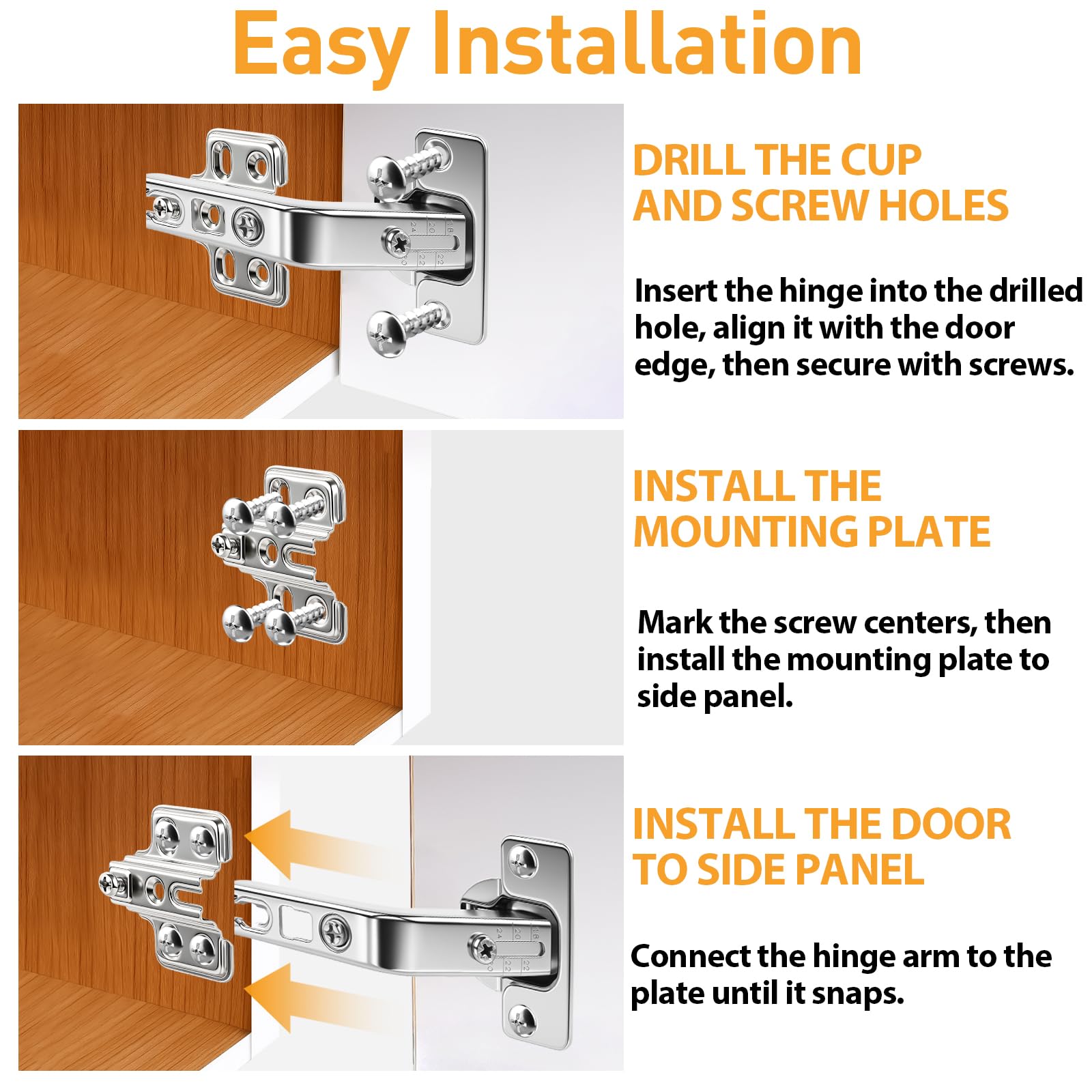 Easy Installation

DRILL THE CUP AND SCREW HOLES

Insert the hinge into the drilled hole, align it with the door edge, then secure with screws.

INSTALL THE MOUNTING PLATE

Mark the screw centers, then install the mounting plate to side panel.

INSTALL THE DOOR TO SIDE PANEL

Connect the hinge arm to the plate until it snaps.