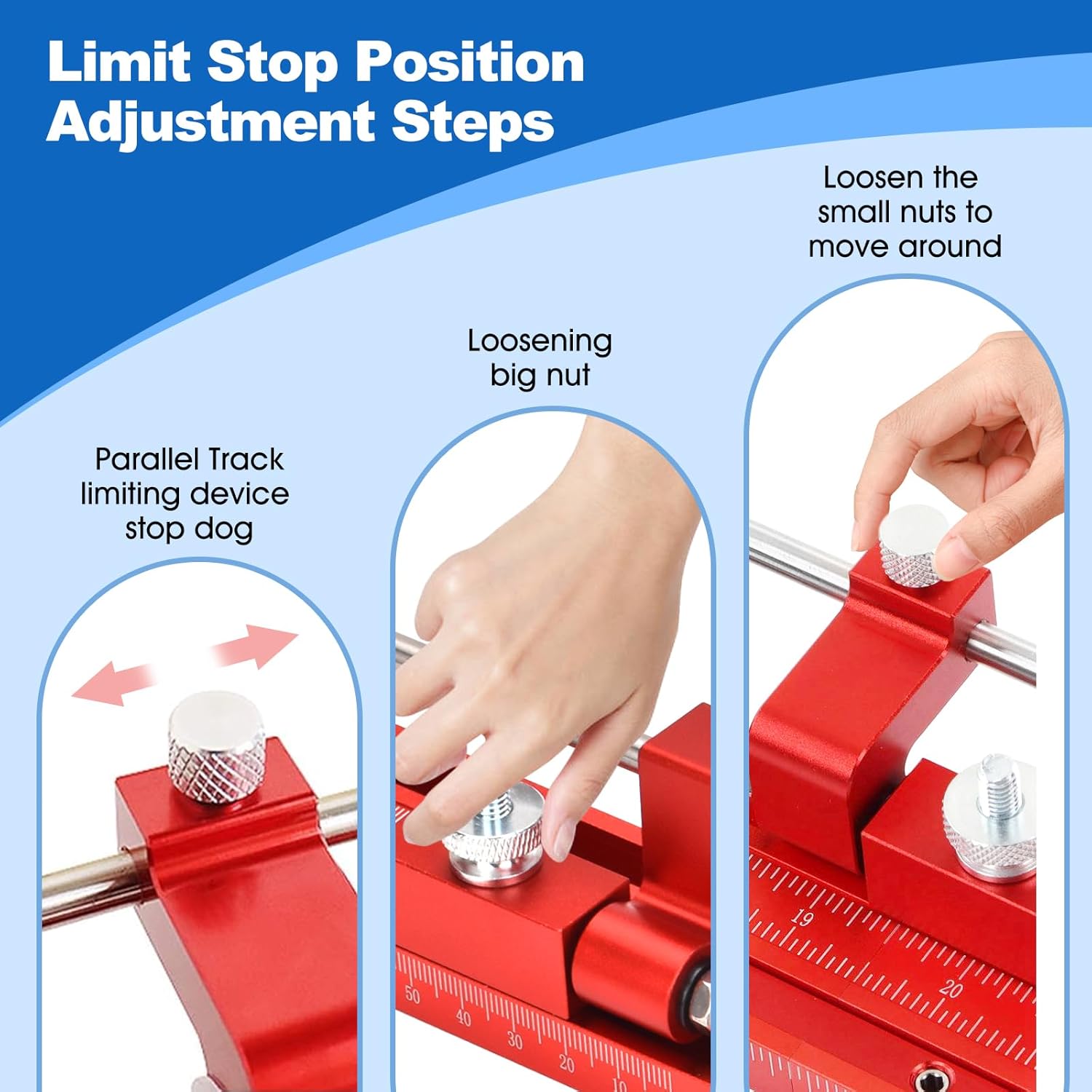 Limit Stop Position Adjustment Steps

Parallel Track limiting device stop dog

Loosening big nut

Loosen the small nuts to move around

50 40 30 20 10

19 20