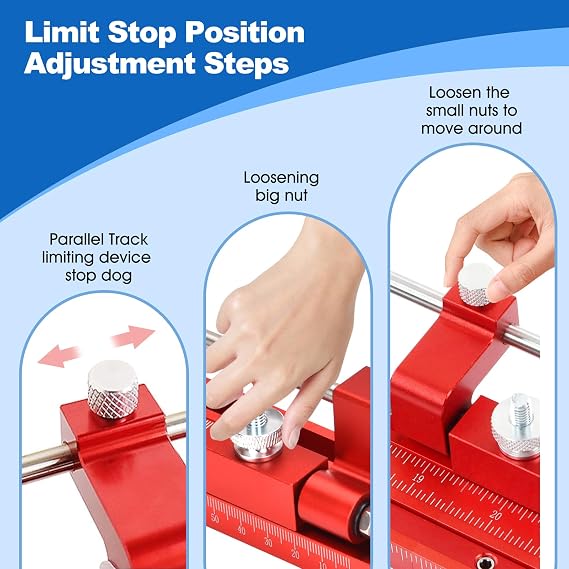 Limit Stop Position Adjustment Steps

Parallel Track limiting device stop dog

Loosening big nut

Loosen the small nuts to move around

50 40 30 20 10

19 20