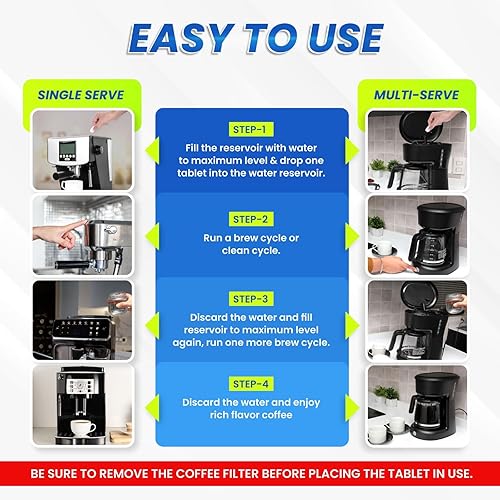 EASY TO USE

SINGLE SERVE

MULTI-SERVE

STEP-1

Fill the reservoir with water to maximum level & drop one tablet into the water reservoir.

STEP-2

Run a brew cycle or clean cycle.

STEP-3

Discard the water and fill reservoir to maximum level again, run one more brew cycle.

STEP-4

Discard the water and enjoy rich flavor coffee

BE SURE TO REMOVE THE COFFEE FILTER BEFORE PLACING THE TABLET IN USE.