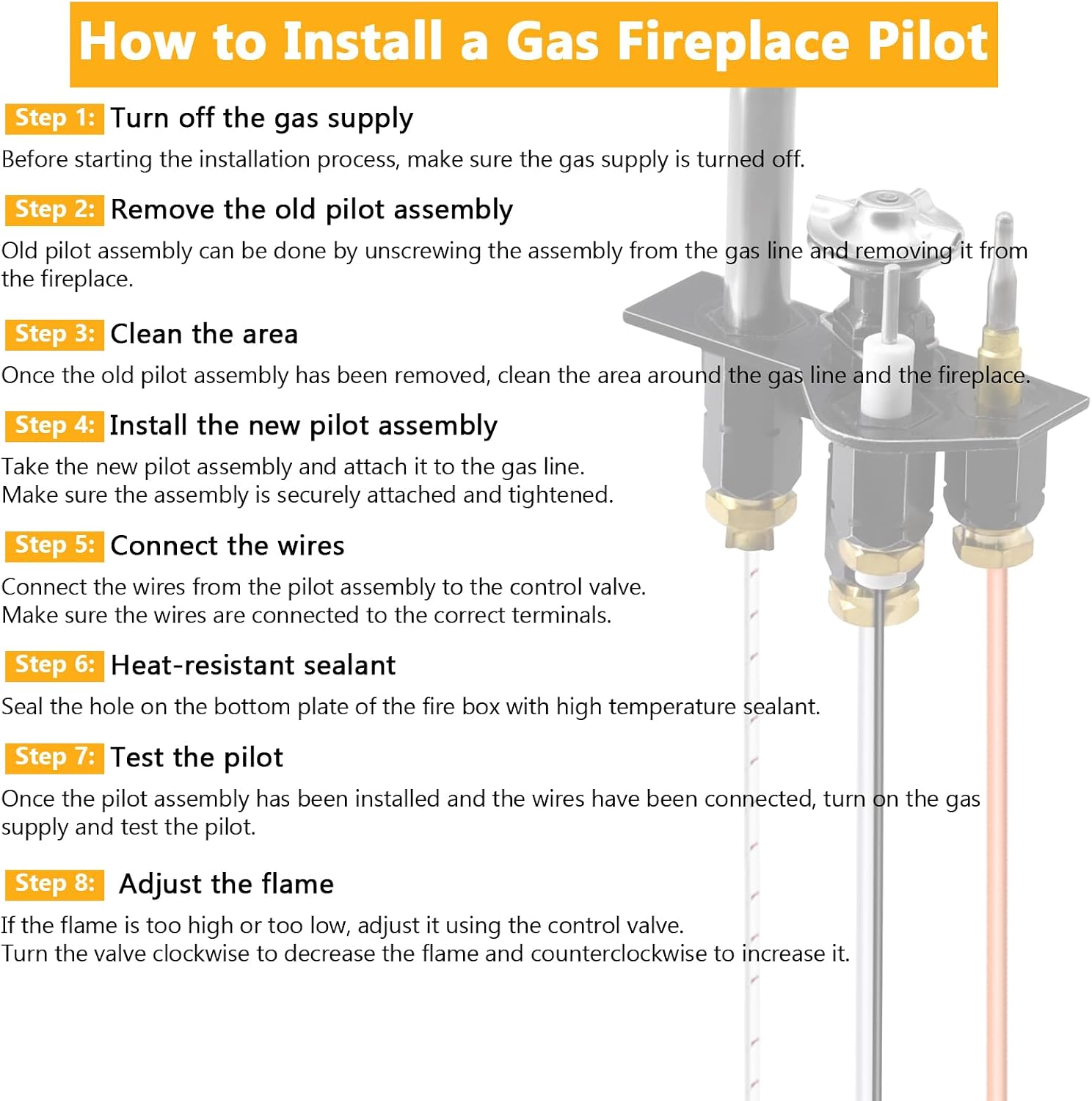 How to Install a Gas Fireplace Pilot

Step 1: Turn off the gas supply

Before starting the installation process, make sure the gas supply is turned off.

Step 2: Remove the old pilot assembly

Old pilot assembly can be done by unscrewing the assembly from the gas line and removing it from the fireplace.

Step 3: Clean the area

Once the old pilot assembly has been removed, clean the area around the gas line and the fireplace.

Step 4: Install the new pilot assembly

Take the new pilot assembly and attach it to the gas line.
Make sure the assembly is securely attached and tightened.

Step 5: Connect the wires

Connect the wires from the pilot assembly to the control valve.
Make sure the wires are connected to the correct terminals.

Step 6: Heat-resistant sealant

Seal the hole on the bottom plate of the fire box with high temperature sealant.

Step 7: Test the pilot

Once the pilot assembly has been installed and the wires have been connected, turn on the gas supply and test the pilot.

Step 8: Adjust the flame

If the flame is too high or too low, adjust it using the control valve.
Turn the valve clockwise to decrease the flame and counterclockwise to increase it.