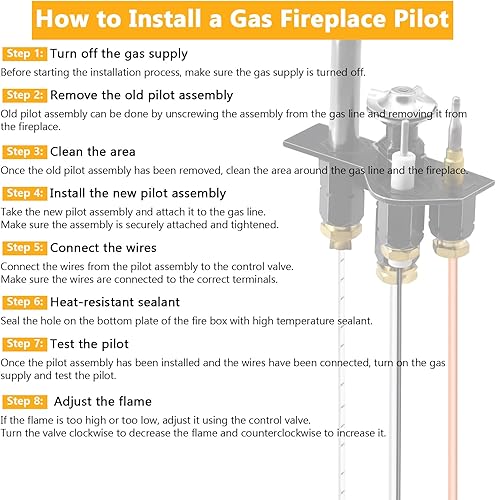 How to Install a Gas Fireplace Pilot

Step 1: Turn off the gas supply
Before starting the installation process, make sure the gas supply is turned off.

Step 2: Remove the old pilot assembly
Old pilot assembly can be done by unscrewing the assembly from the gas line and removing it from the fireplace.

Step 3: Clean the area
Once the old pilot assembly has been removed, clean the area around the gas line and the fireplace.

Step 4: Install the new pilot assembly
Take the new pilot assembly and attach it to the gas line.
Make sure the assembly is securely attached and tightened.

Step 5: Connect the wires
Connect the wires from the pilot assembly to the control valve.
Make sure the wires are connected to the correct terminals.

Step 6: Heat-resistant sealant
Seal the hole on the bottom plate of the fire box with high temperature sealant.

Step 7: Test the pilot
Once the pilot assembly has been installed and the wires have been connected, turn on the gas supply and test the pilot.

Step 8: Adjust the flame
If the flame is too high or too low, adjust it using the control valve.
Turn the valve clockwise to decrease the flame and counterclockwise to increase it.